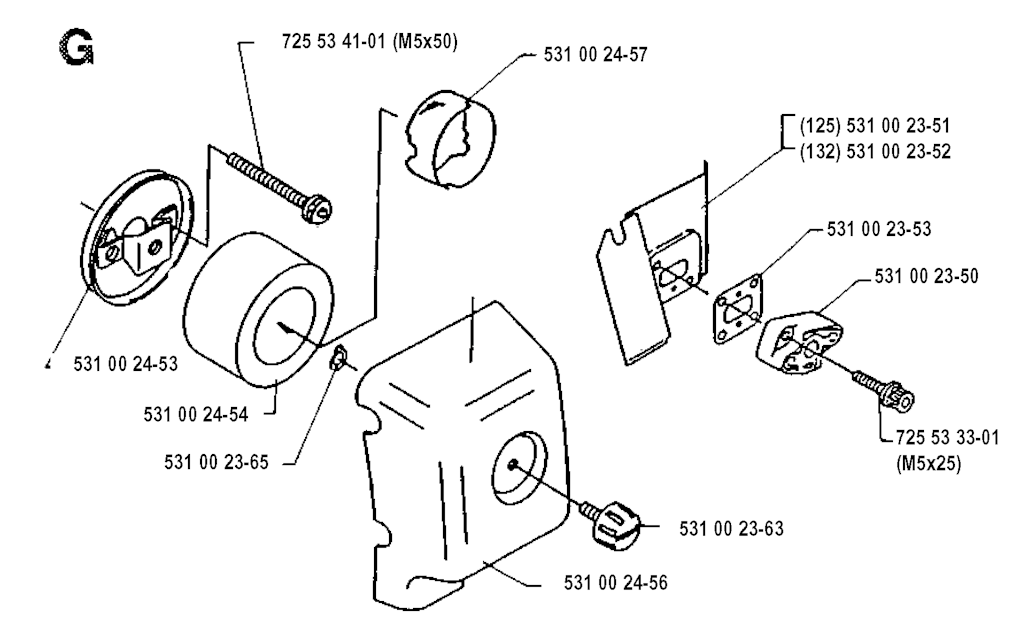 G

725 53 41-01 (M5x50)

531 00 24-57

(125) 531 00 23-51
(132) 531 00 23-52

531 00 23-53

531 00 23-50

531 00 24-53

531 00 24-54

531 00 23-65

725 53 33-01
(M5x25)

531 00 23-63

531 00 24-56