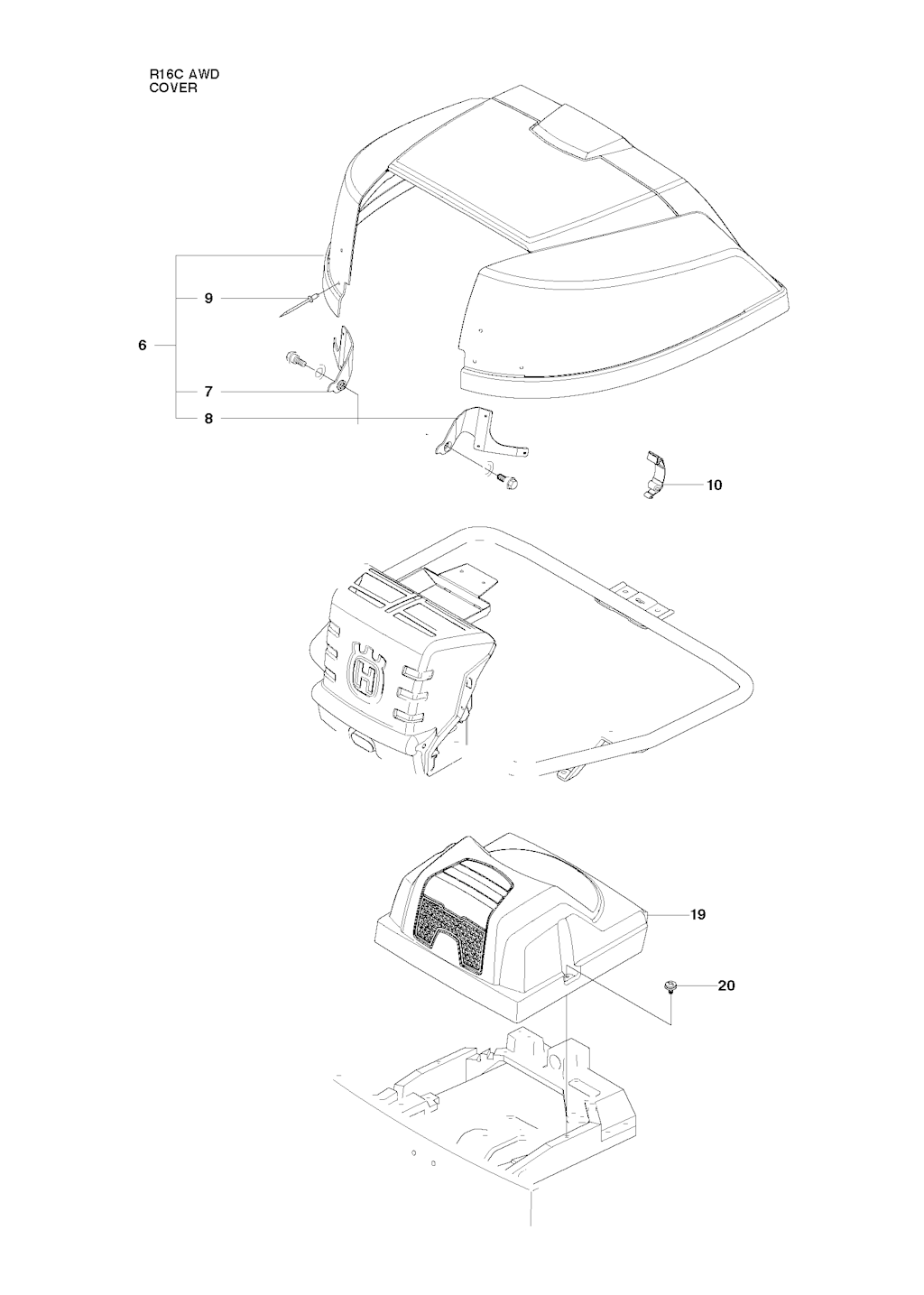 R16C AWD
COVER

9

6

7

8

10

19

20