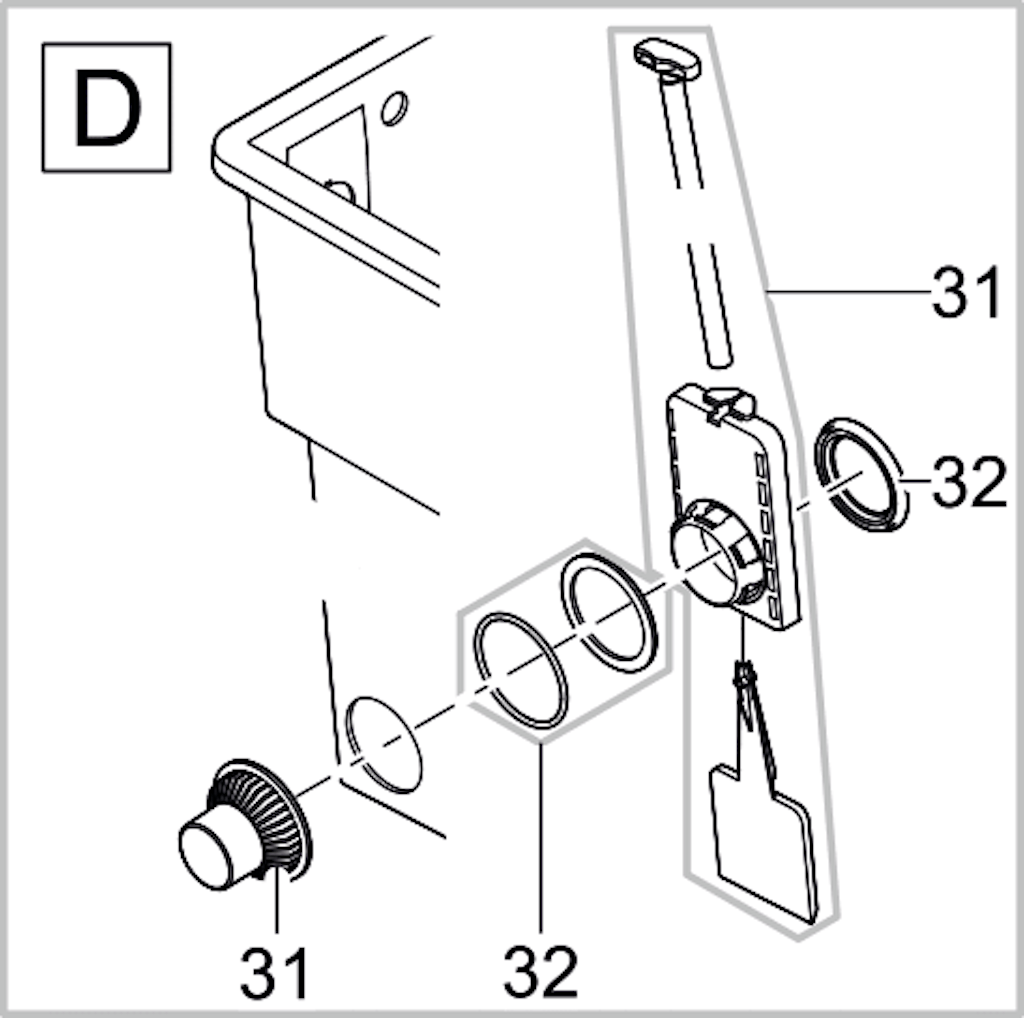 D

31

32

31

32