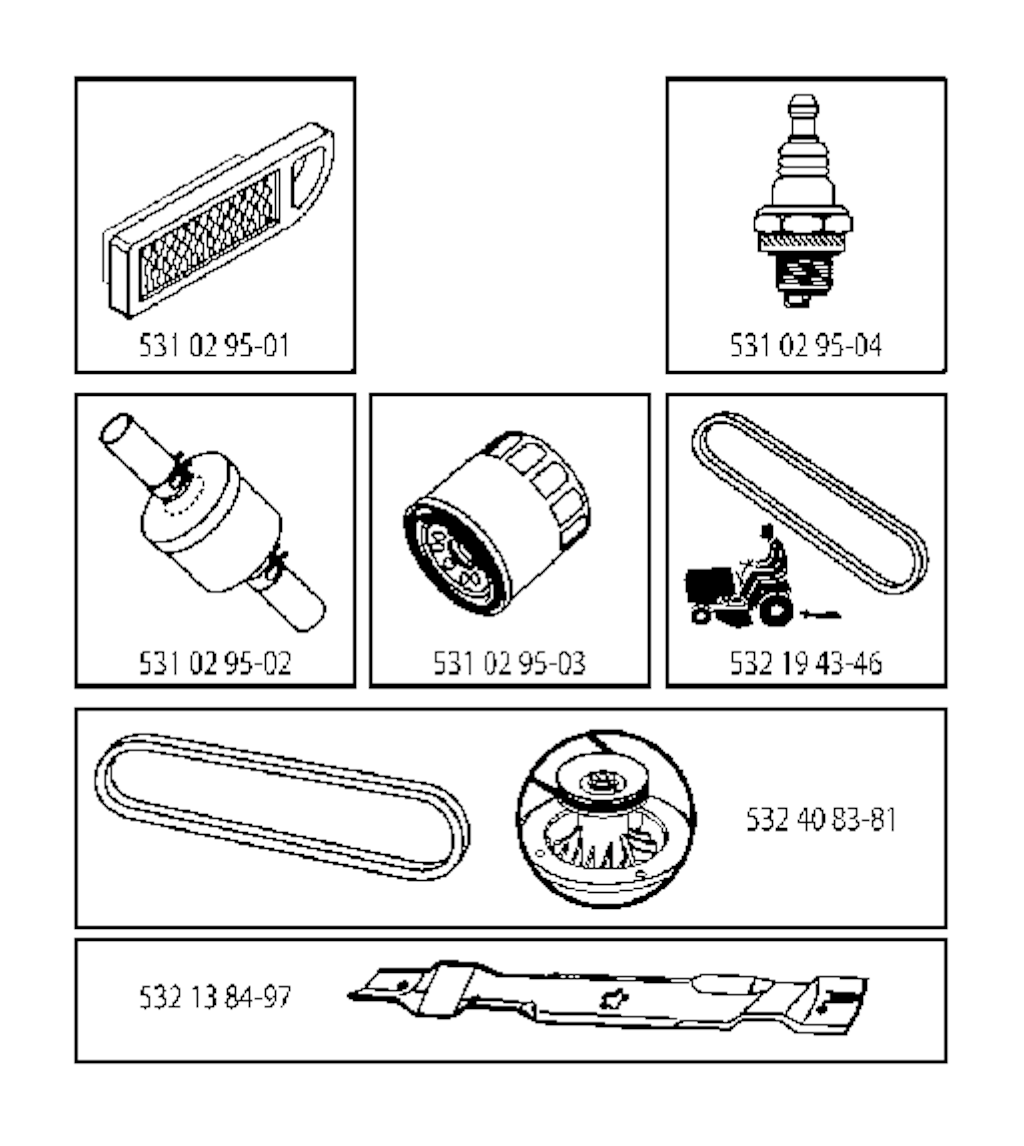 531 02 95-01

531 02 95-04

531 02 95-02

531 02 95-03

532 19 43-46

532 40 83-81

532 13 84-97