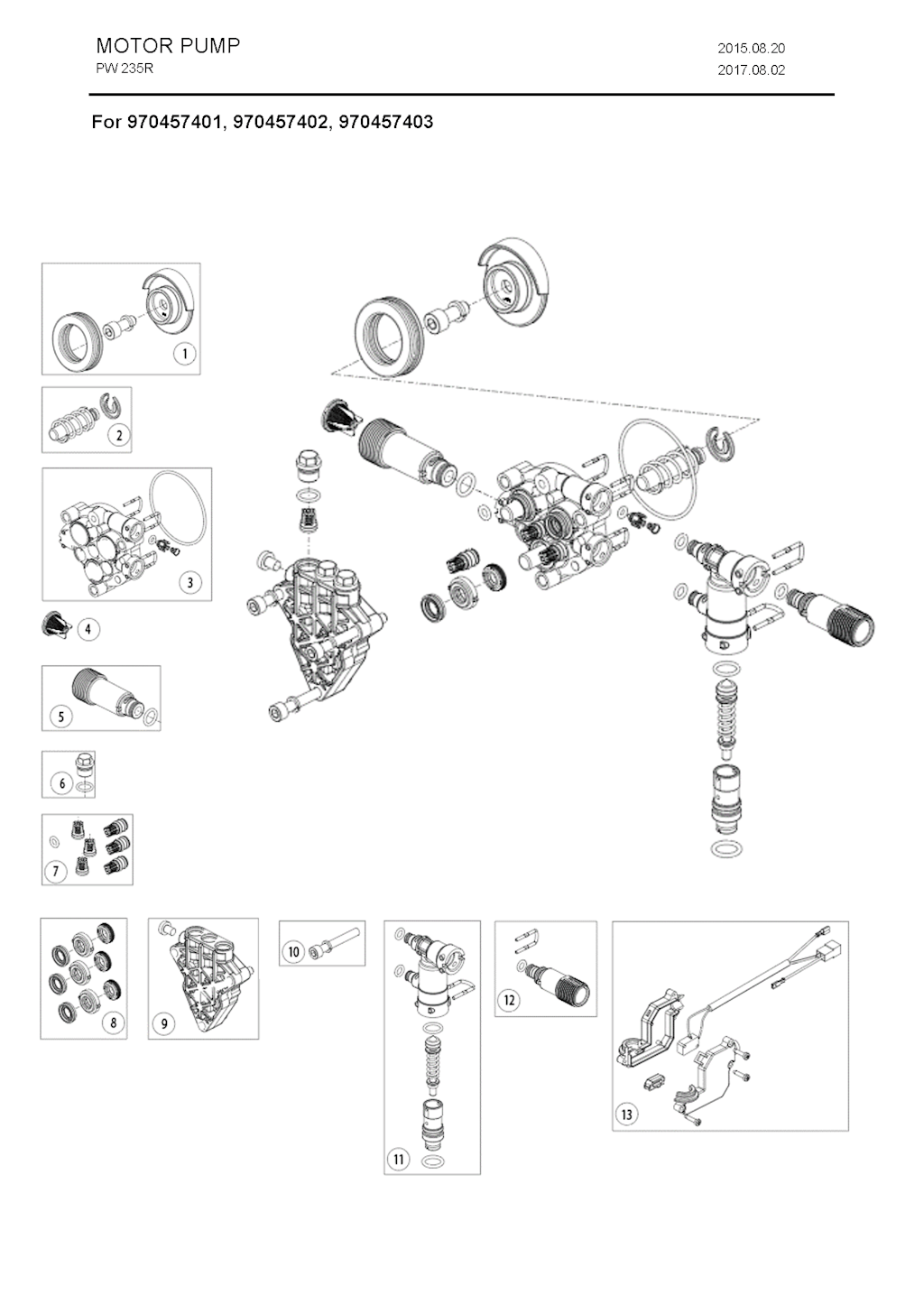 MOTOR PUMP
PW 235R

2015.08.20
2017.08.02

For 970457401, 970457402, 970457403

1
2
3
4
5
6
7
8
9
10
11
12
13