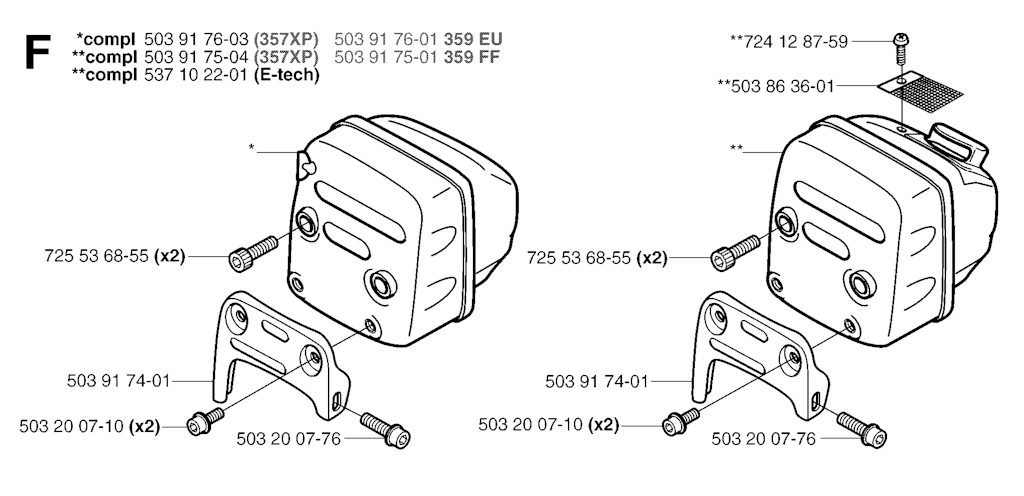 F

*compl 503 91 76-03 (357XP) 503 91 76-01 359 EU
**compl 503 91 75-04 (357XP) 503 91 75-01 359 FF
**compl 537 10 22-01 (E-tech)

*

725 53 68-55 (x2)

503 91 74-01

503 20 07-10 (x2)

503 20 07-76

**724 12 87-59

**503 86 36-01

**

725 53 68-55 (x2)

503 91 74-01

503 20 07-10 (x2)

503 20 07-76