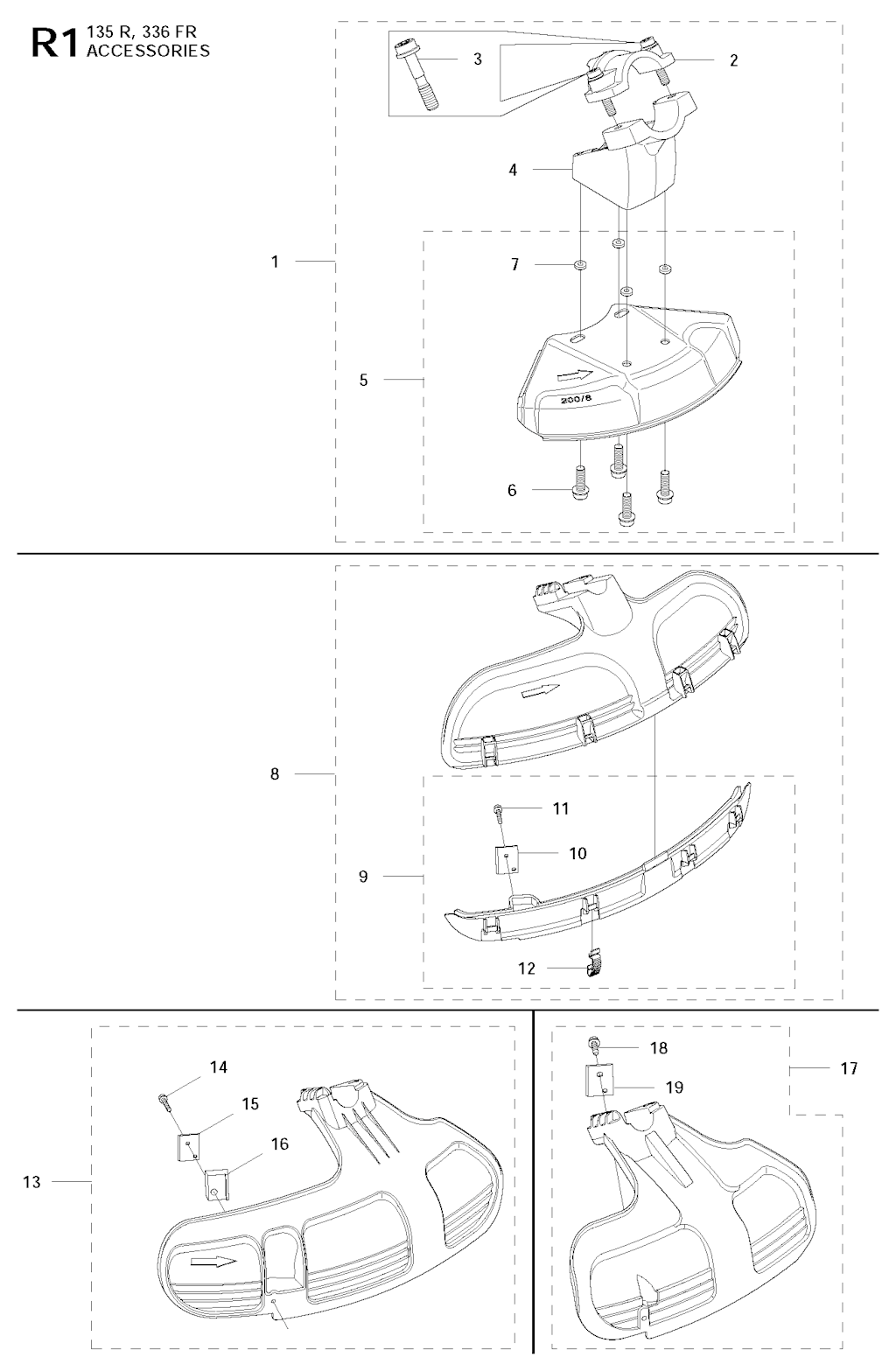 R1 135 R, 336 FR
ACCESSORIES

3
2
4
1
7
5
200/8
6

8
11
10
9
12

14
15
16
13

18
17
19