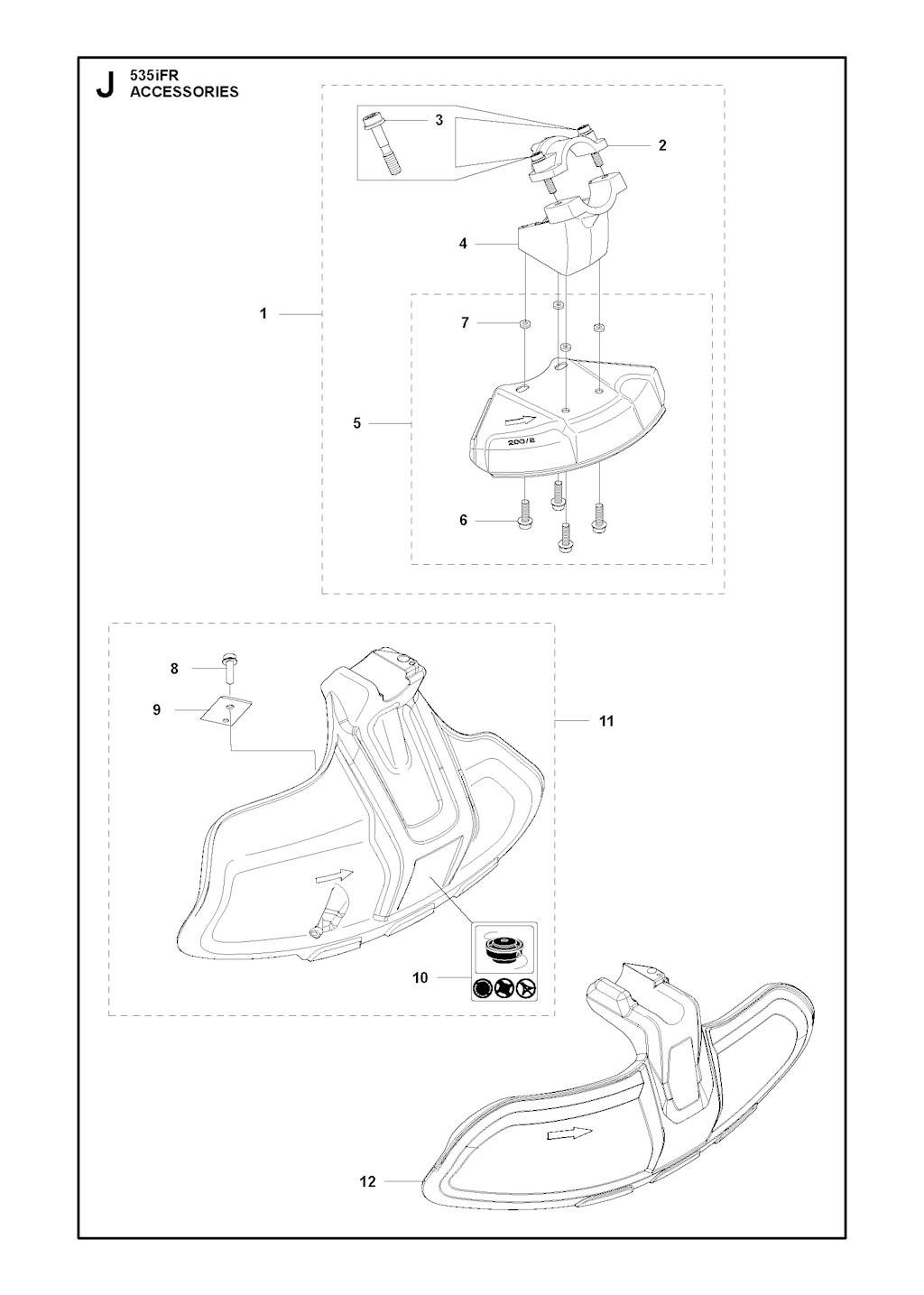 J
535iFR
ACCESSORIES

3
2
4
1
7
5
200/8
6
8
9
11
10
12