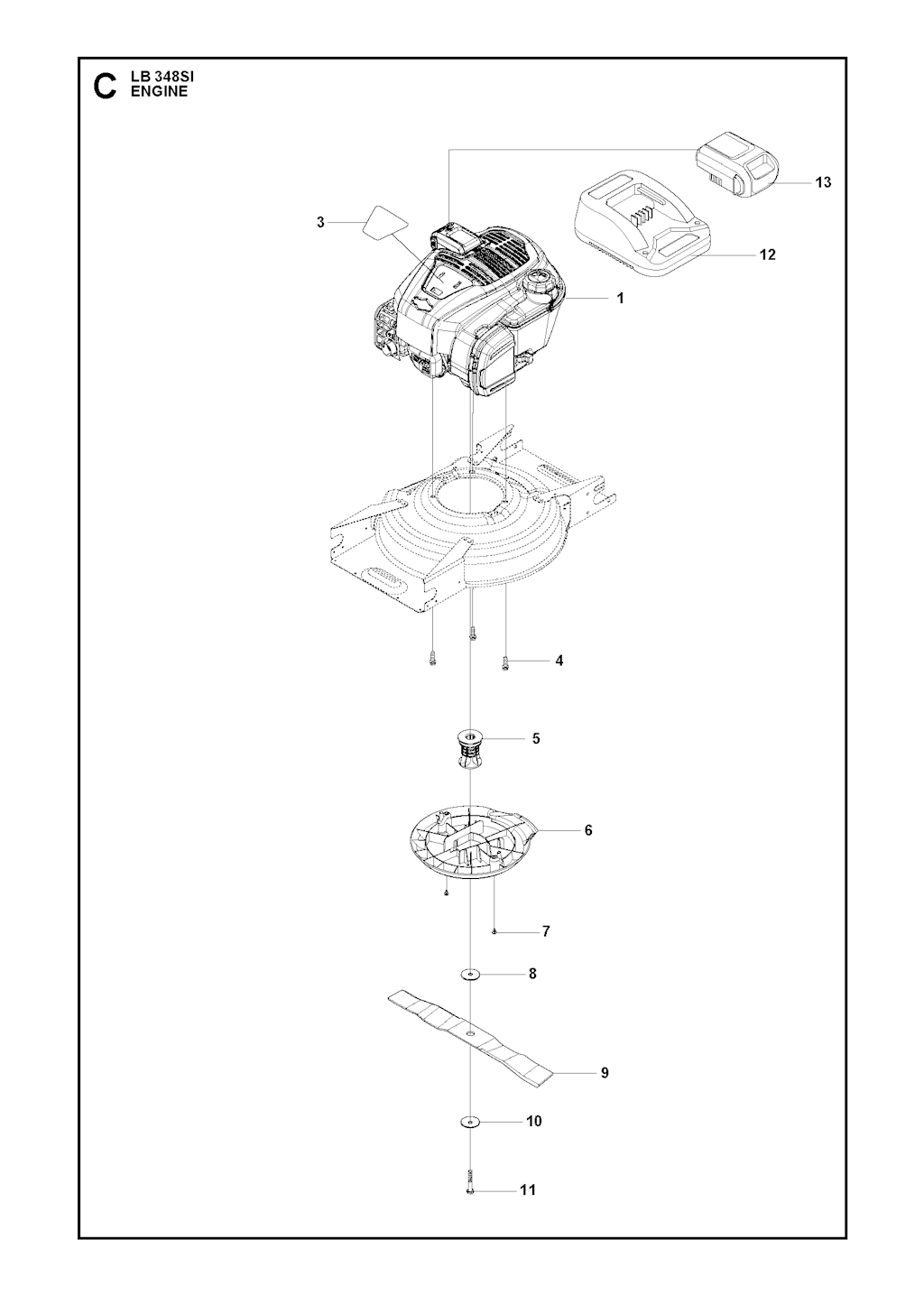 C LB 348SI
ENGINE

13
3
12
1
4
5
6
7
8
9
10
11