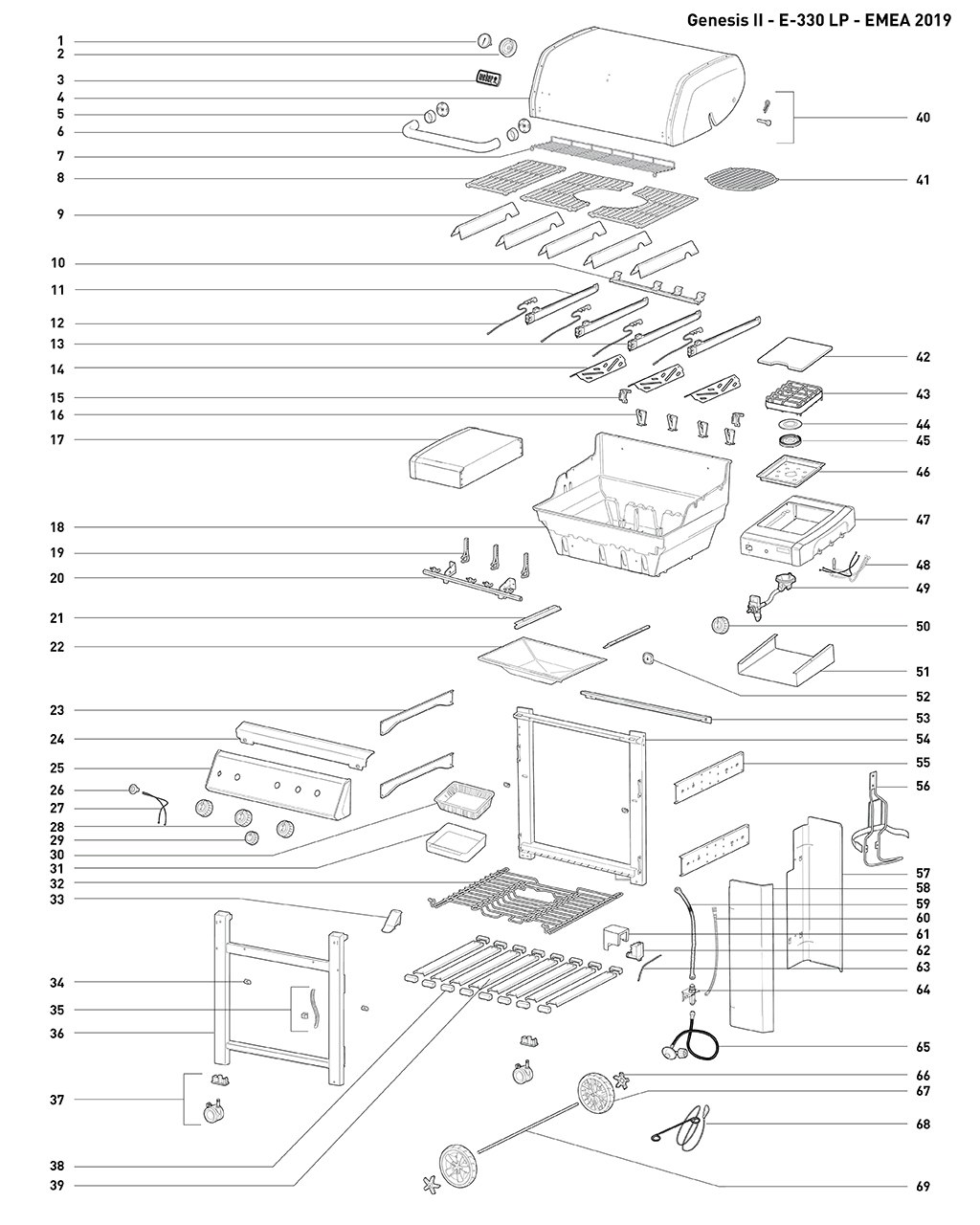 Genesis II - E-330 LP - EMEA 2019

1
2
3
4
5
6
7
8
9
10
11
12
13
14
15
16
17
18
19
20
21
22
23
24
25
26
27
28
29
30
31
32
33
34
35
36
37
38
39

weber

40
41
42
43
44
45
46
47
48
49
50
51
52
53
54
55
56
57
58
59
60
61
62
63
64
65
66
67
68
69