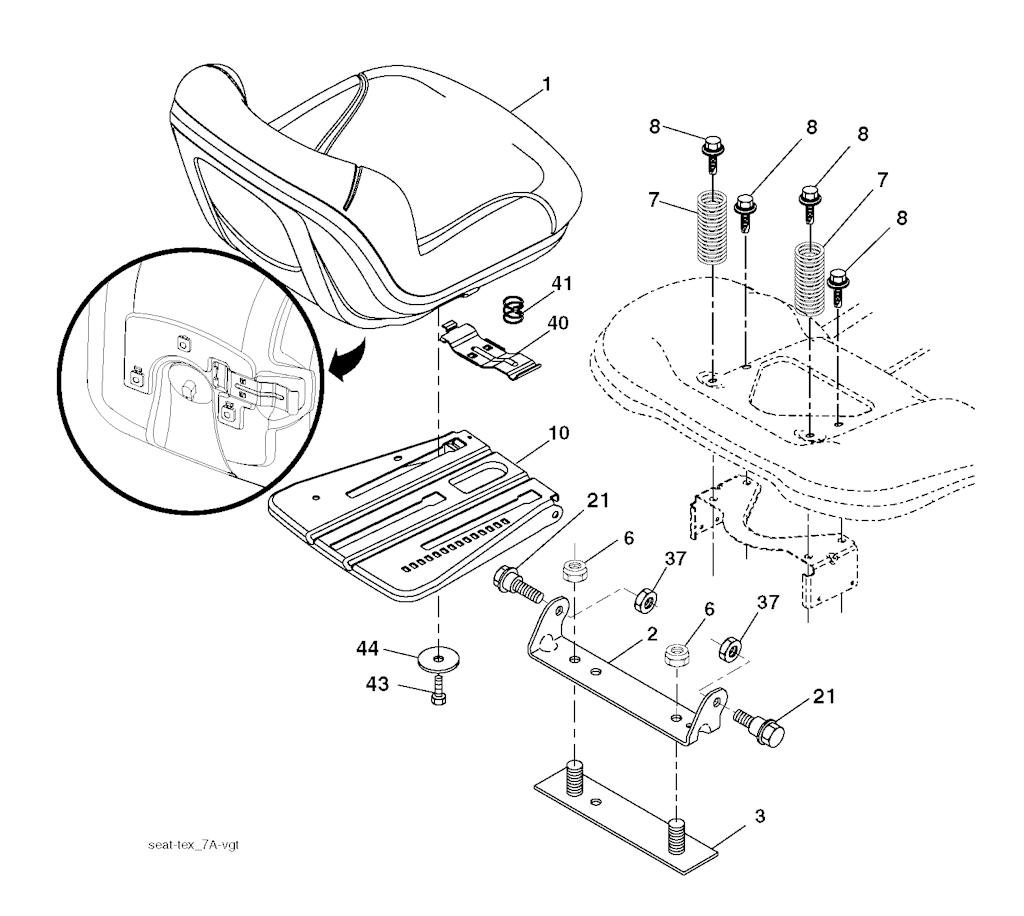 1

8
8
8
7
7
8

41
40

10

21
6
37
6
37
2
21

44
43

3

seat-tex_7A-vgt