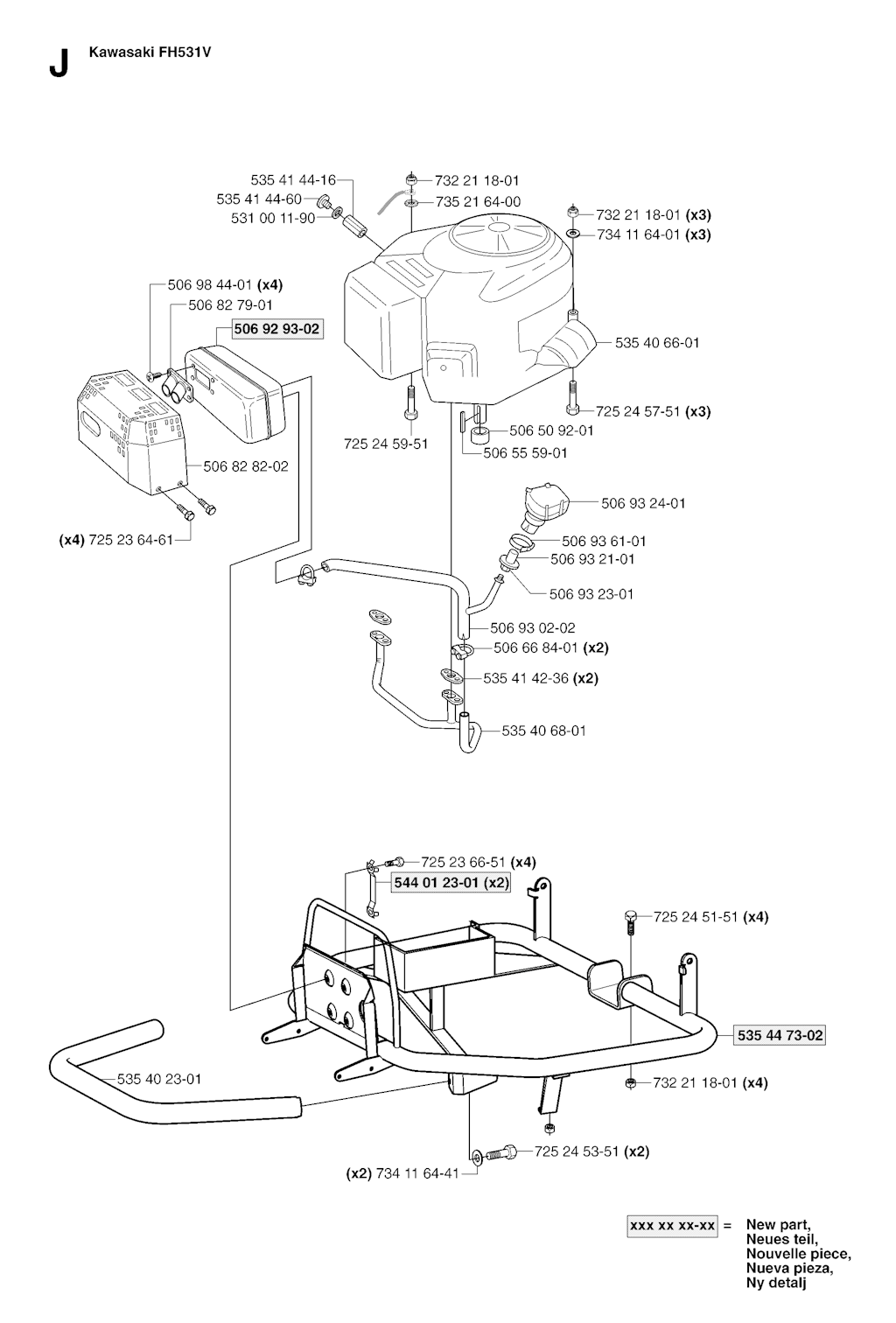 J Kawasaki FH531V

535 41 44-16
535 41 44-60
531 00 11-90
732 21 18-01
735 21 64-00
732 21 18-01 (x3)
734 11 64-01 (x3)
506 98 44-01 (x4)
506 82 79-01
506 92 93-02
535 40 66-01
725 24 57-51 (x3)
725 24 59-51
506 50 92-01
506 55 59-01
506 82 82-02
(x4) 725 23 64-61
506 93 24-01
506 93 61-01
506 93 21-01
506 93 23-01
506 93 02-02
506 66 84-01 (x2)
535 41 42-36 (x2)
535 40 68-01
725 23 66-51 (x4)
544 01 23-01 (x2)
725 24 51-51 (x4)
535 44 73-02
535 40 23-01
732 21 18-01 (x4)
725 24 53-51 (x2)
(x2) 734 11 64-41

xxx xx xx-xx = New part, Neues teil, Nouvelle piece, Nueva pieza, Ny detalj