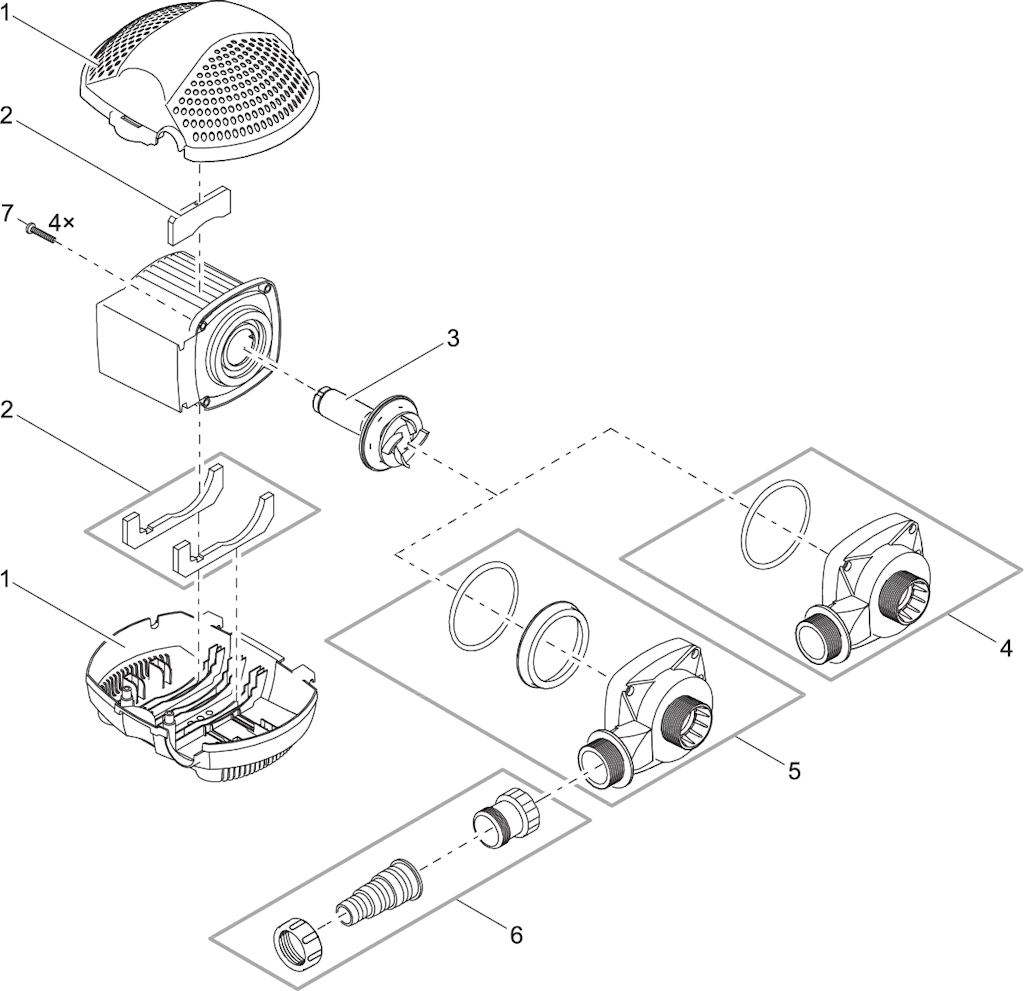 1
2
7
4×
3
2
1
4
5
6