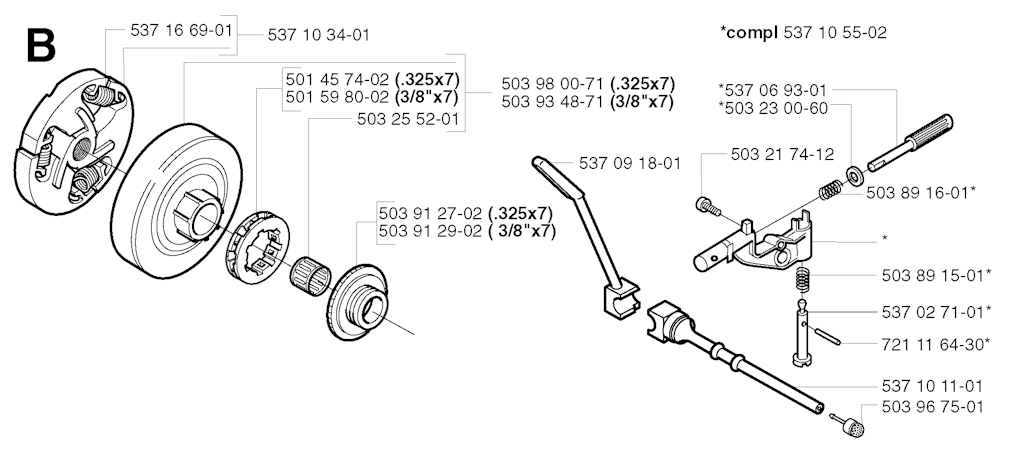 B

537 16 69-01
537 10 34-01
501 45 74-02 (.325x7)
501 59 80-02 (3/8"x7)
503 98 00-71 (.325x7)
503 93 48-71 (3/8"x7)
503 25 52-01
503 91 27-02 (.325x7)
503 91 29-02 ( 3/8"x7)

*compl 537 10 55-02
*537 06 93-01
*503 23 00-60
537 09 18-01
503 21 74-12
503 89 16-01*
*
503 89 15-01*
537 02 71-01*
721 11 64-30*
537 10 11-01
503 96 75-01