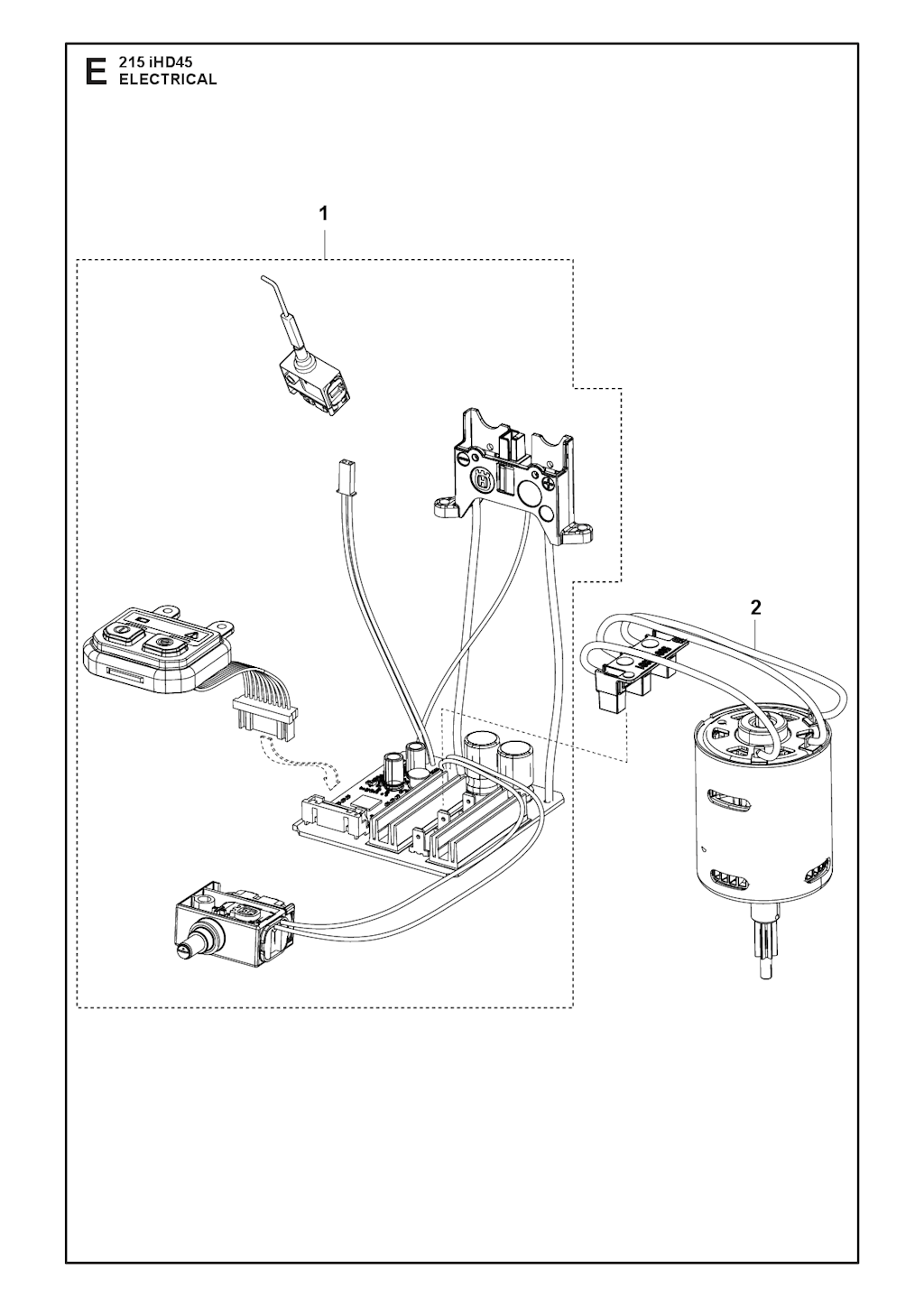 E 215 iHD45
ELECTRICAL

1

2