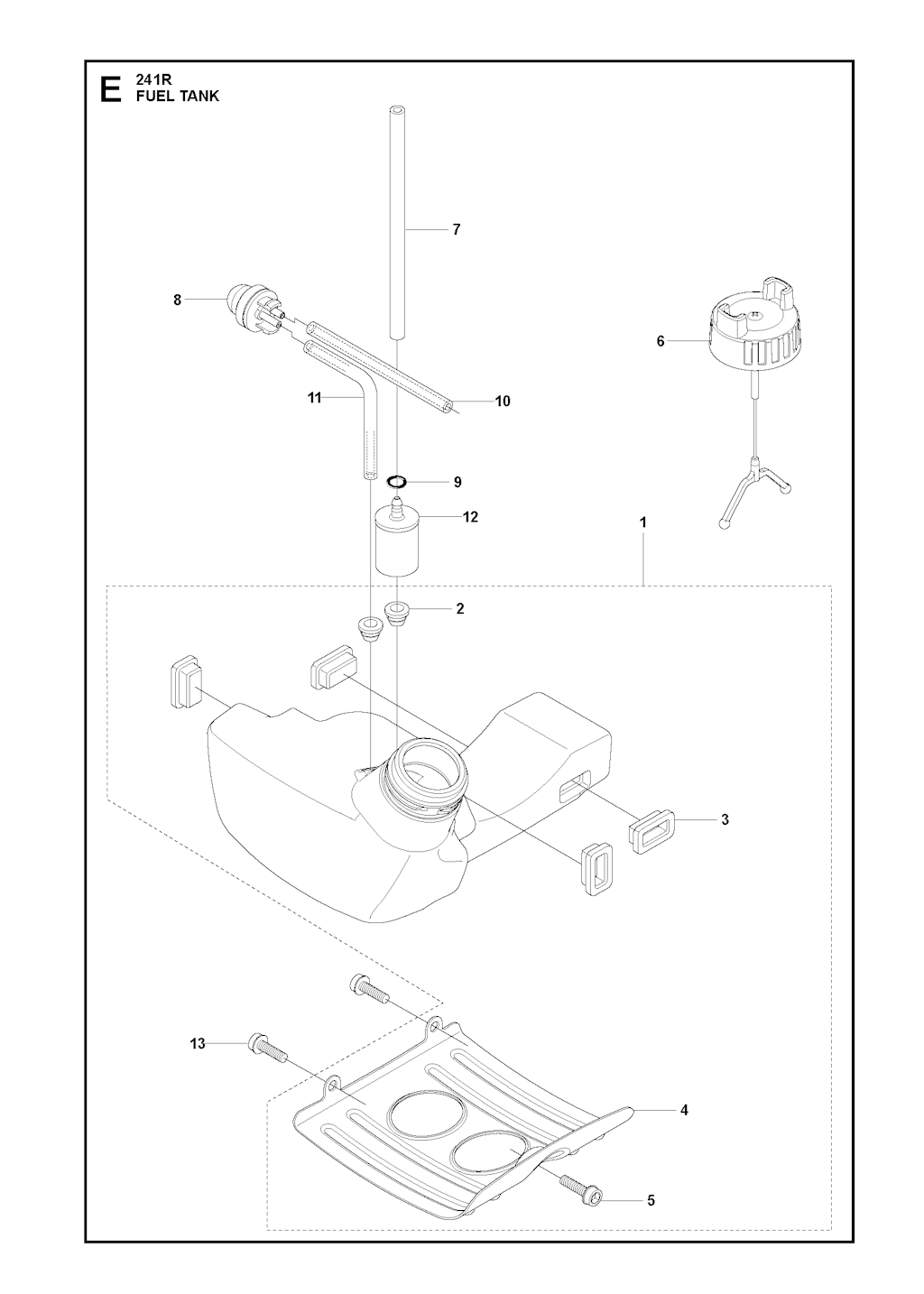 E 241R
FUEL TANK

7

8

6

11

10

9

12

1

2

3

13

4

5