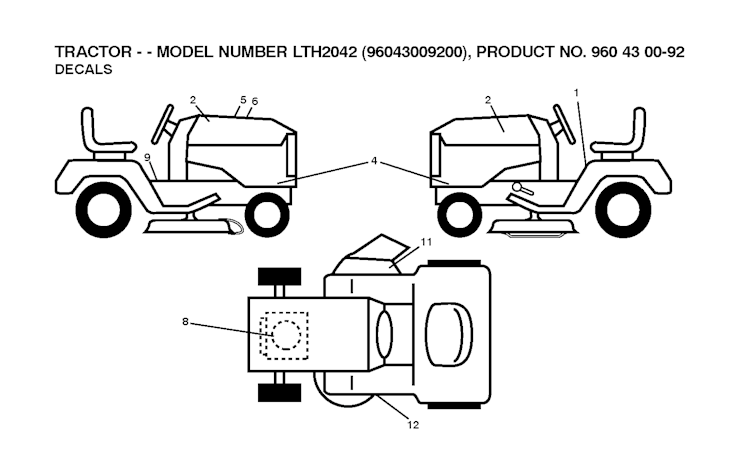 TRACTOR - - MODEL NUMBER LTH2042 (96043009200), PRODUCT NO. 960 43 00-92
DECALS

2
5
6
9
4
2
1
11
8
12