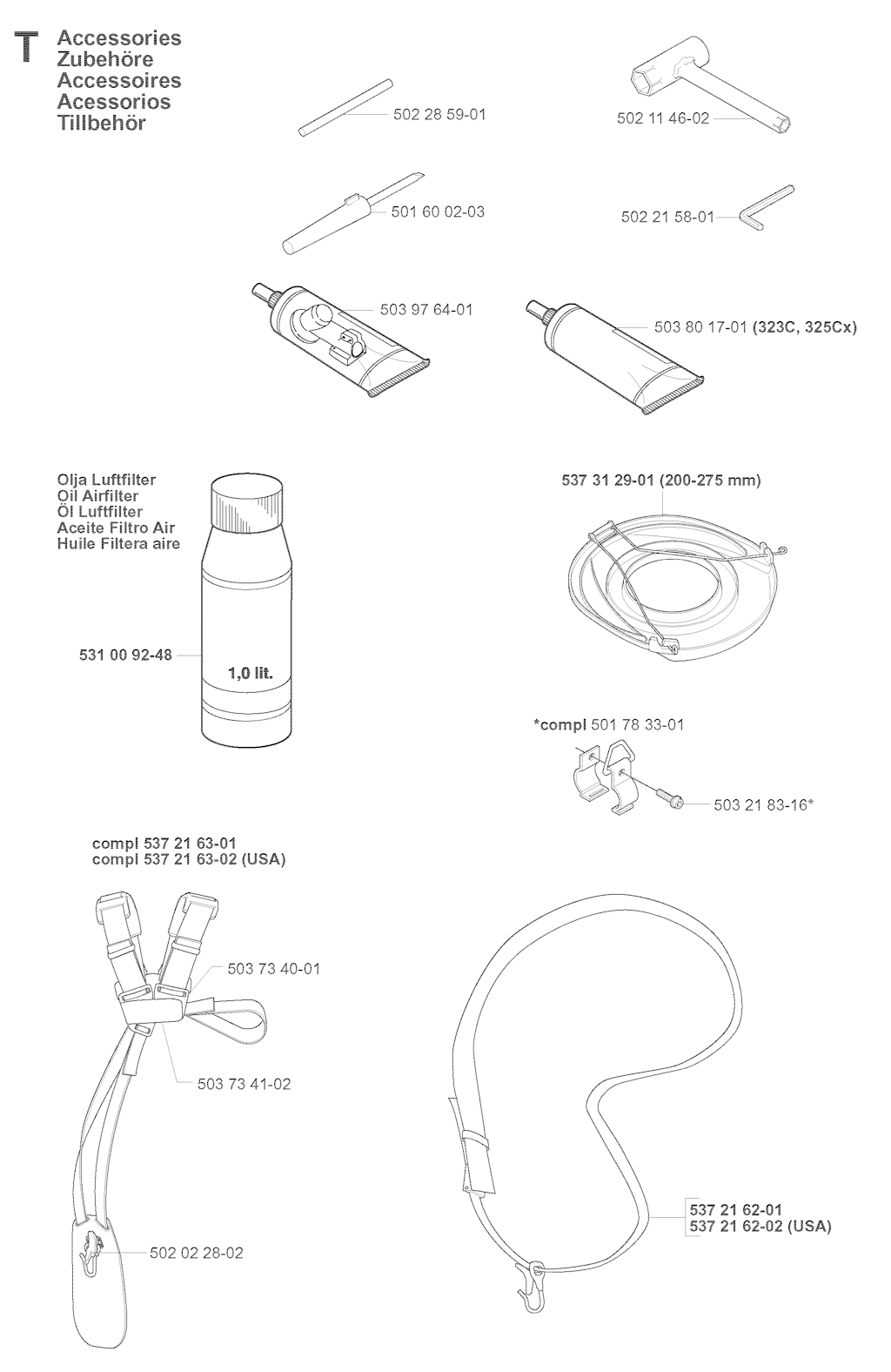 T
Accessories
Zubehöre
Accessoires
Acessorios
Tillbehör

502 28 59-01

502 11 46-02

501 60 02-03

502 21 58-01

503 97 64-01

503 80 17-01 (323C, 325Cx)

Olja Luftfilter
Oil Airfilter
Öl Luftfilter
Aceite Filtro Air
Huile Filtera aire

531 00 92-48

1,0 lit.

537 31 29-01 (200-275 mm)

*compl 501 78 33-01

503 21 83-16*

compl 537 21 63-01
compl 537 21 63-02 (USA)

503 73 40-01

503 73 41-02

502 02 28-02

537 21 62-01
537 21 62-02 (USA)