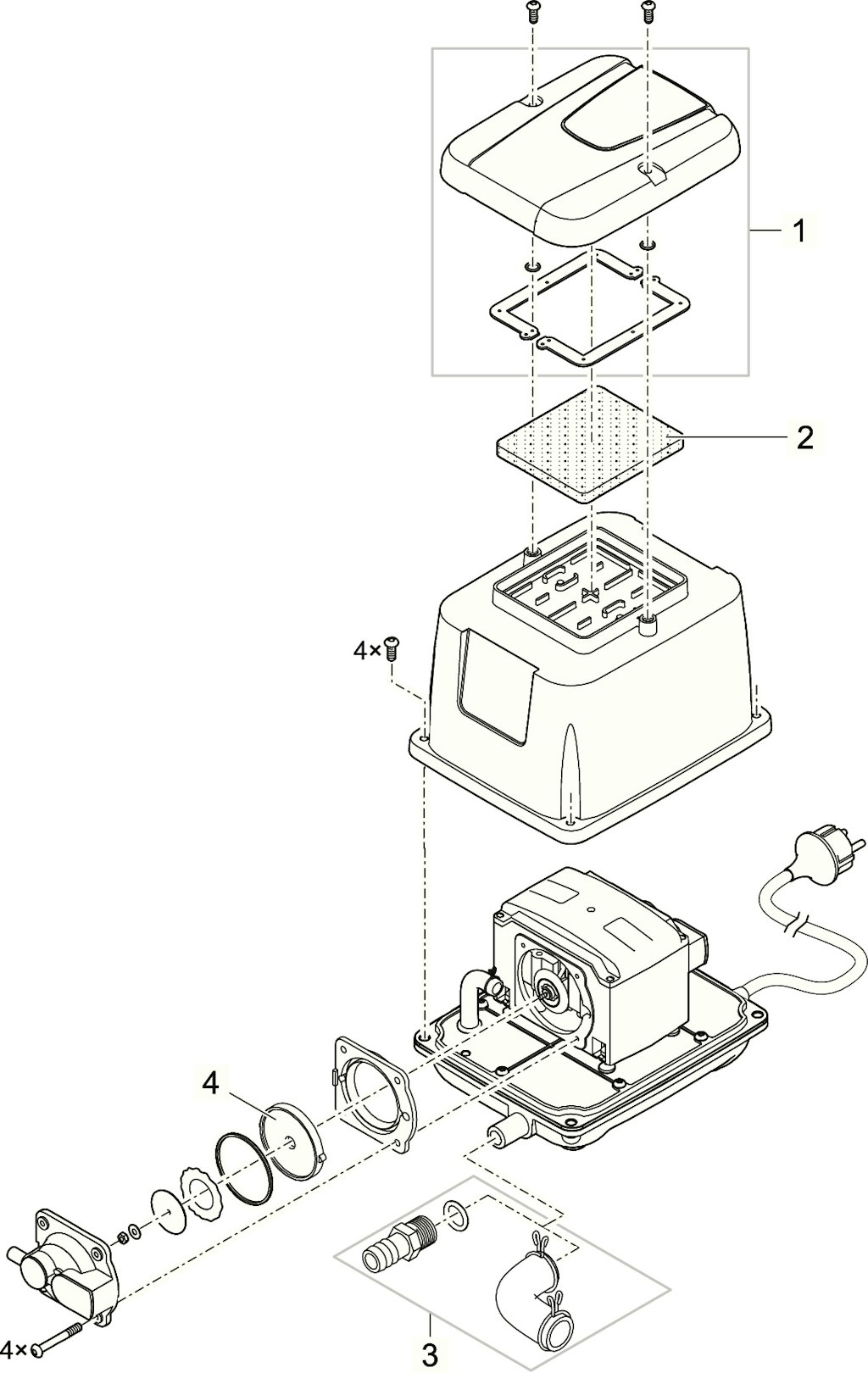 1

2

4×

4

4×

3