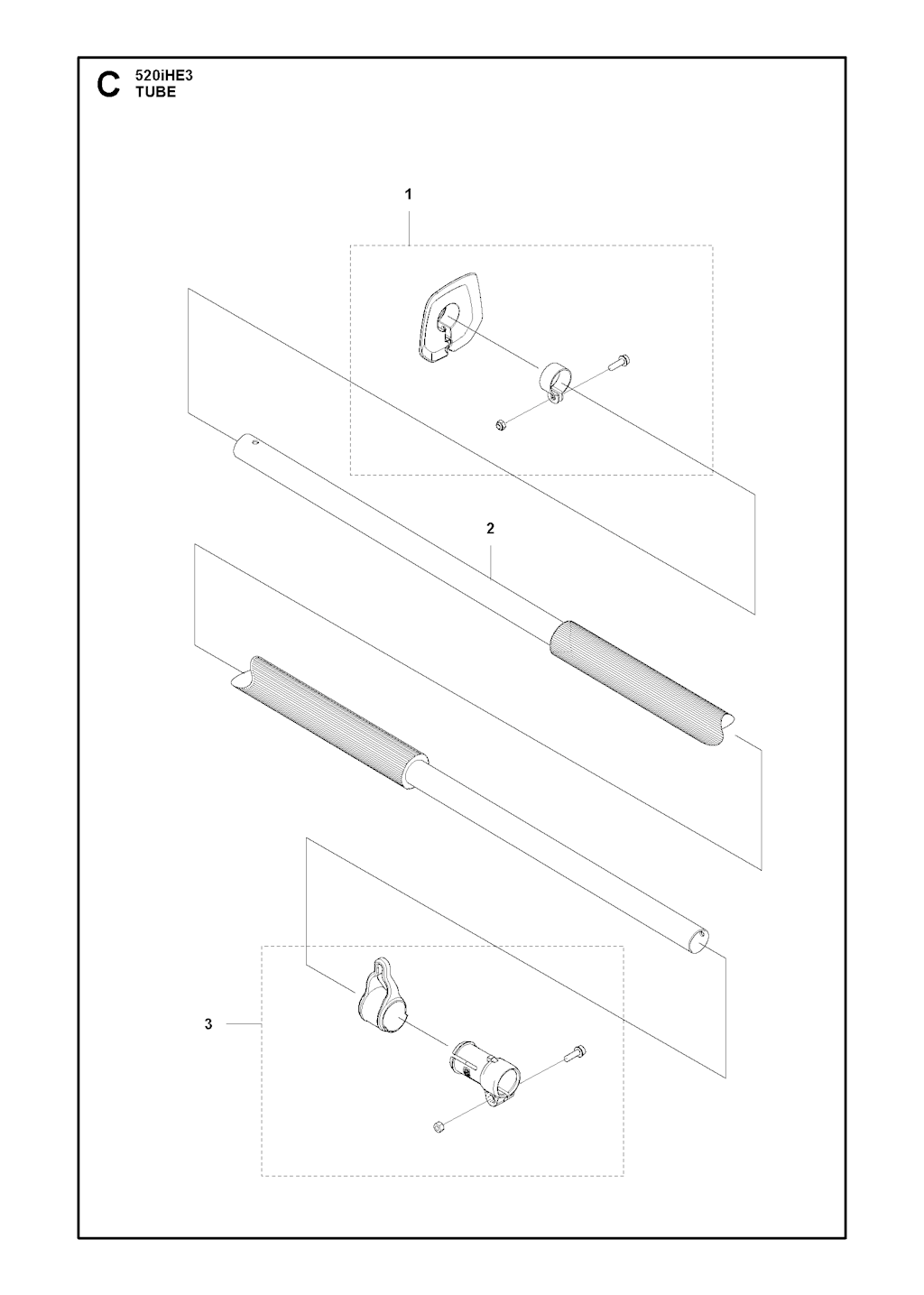 C 520iHE3
TUBE

1

2

3