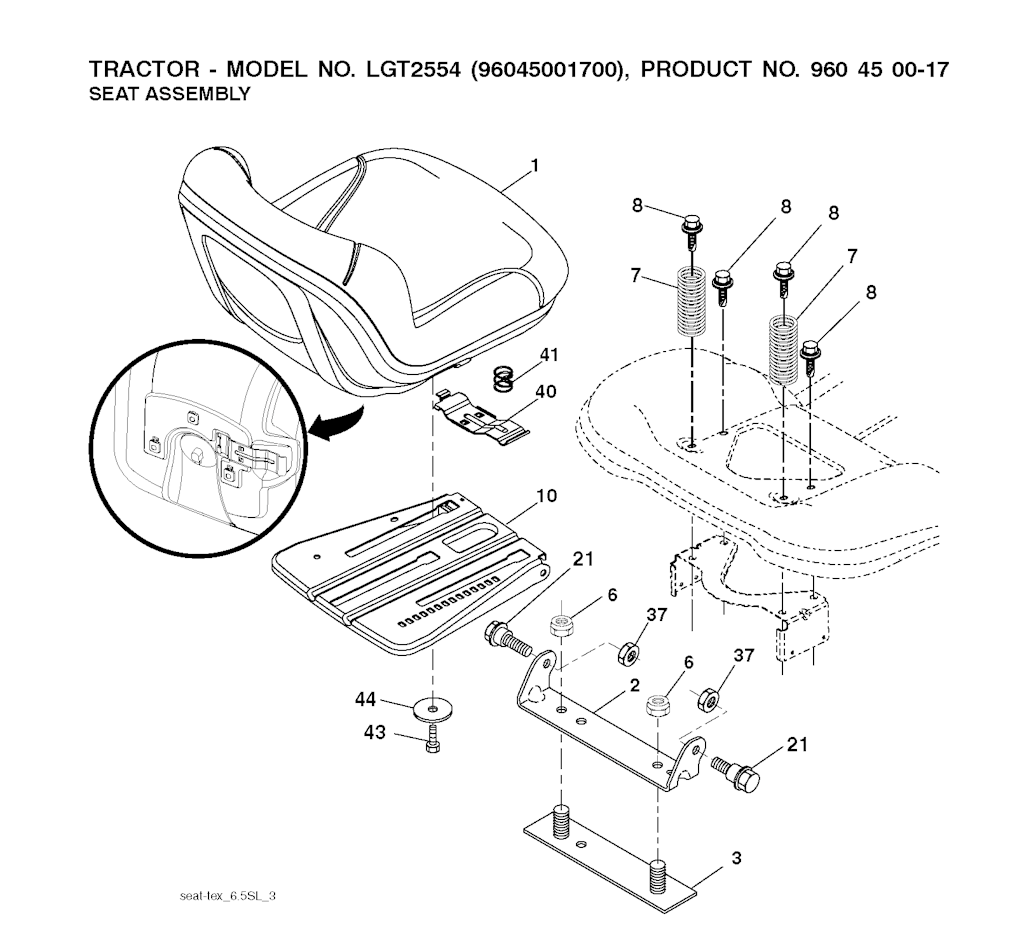 TRACTOR - MODEL NO. LGT2554 (96045001700), PRODUCT NO. 960 45 00-17
SEAT ASSEMBLY

1
8
8
8
7
7
8
41
40
10
21
6
37
6
37
2
44
43
21
3

seat-tex_6.5SL_3