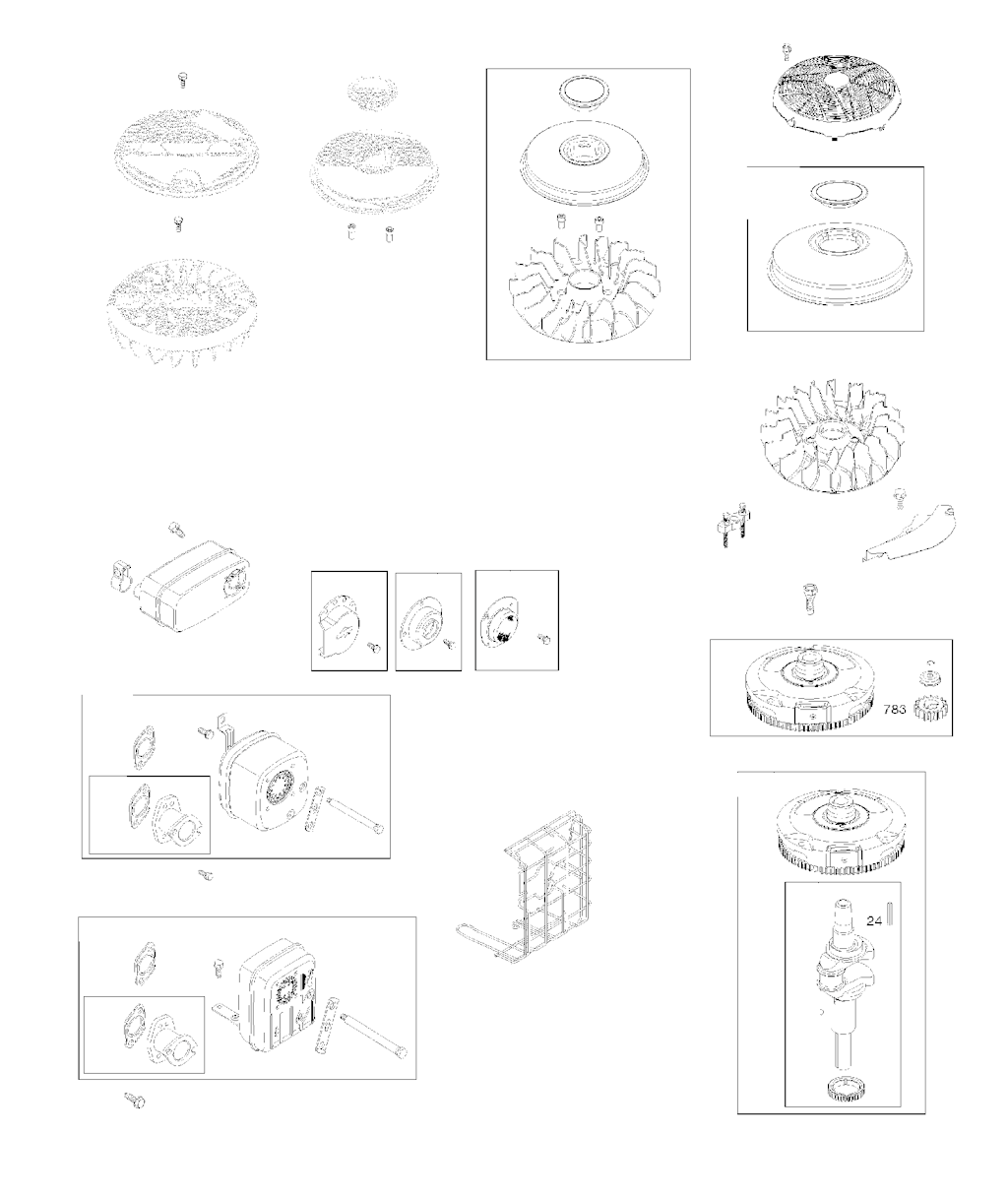 783

24