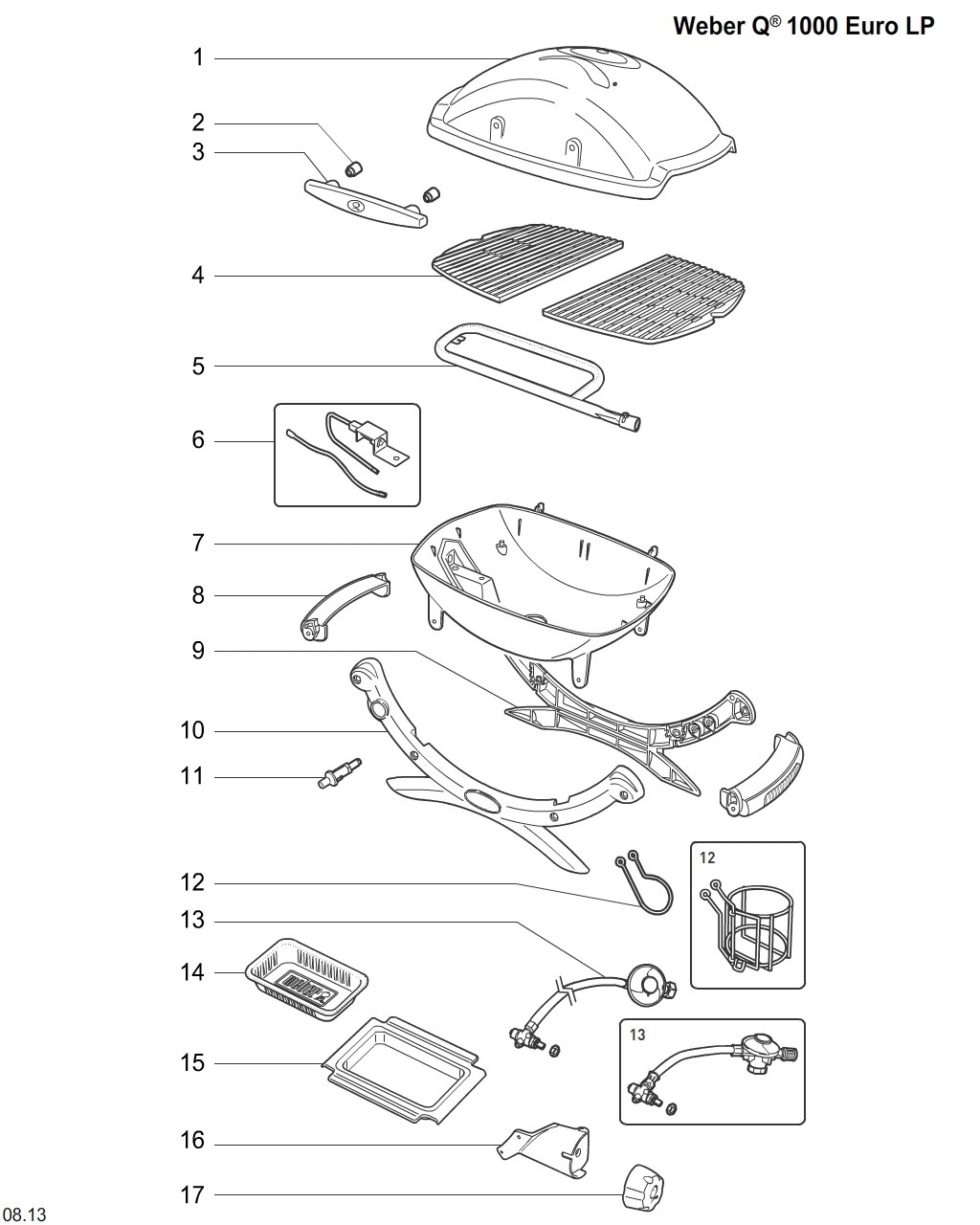 Weber Q® 1000 Euro LP

1
2
3
4
5
6
7
8
9
10
11
12
13
14
15
16
17

12

13

08.13