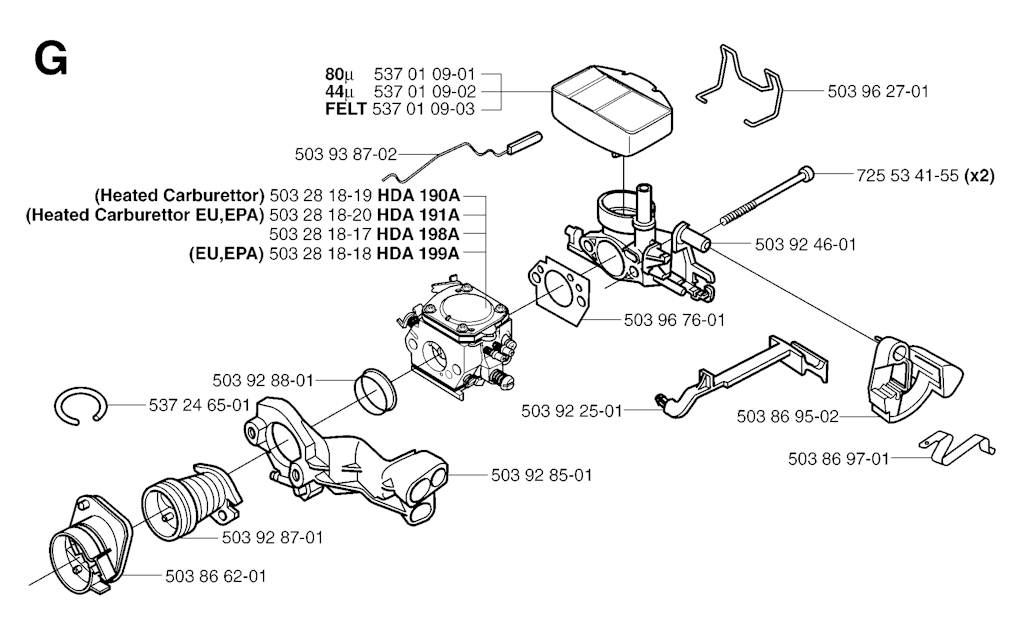 G

80µ 537 01 09-01
44µ 537 01 09-02
FELT 537 01 09-03

503 96 27-01

503 93 87-02

725 53 41-55 (x2)

(Heated Carburettor) 503 28 18-19 HDA 190A
(Heated Carburettor EU,EPA) 503 28 18-20 HDA 191A
503 28 18-17 HDA 198A
(EU,EPA) 503 28 18-18 HDA 199A

503 92 46-01

503 96 76-01

503 92 88-01

537 24 65-01

503 92 25-01

503 86 95-02

503 86 97-01

503 92 85-01

503 92 87-01

503 86 62-01