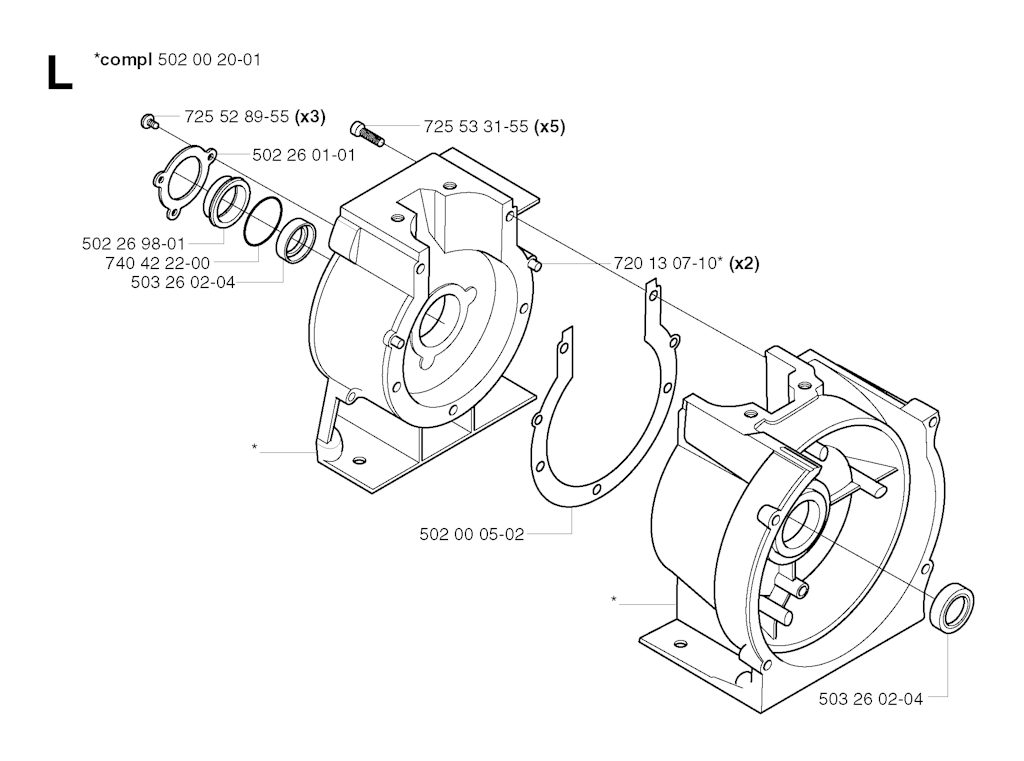 L *compl 502 00 20-01

725 52 89-55 (x3)
725 53 31-55 (x5)
502 26 01-01
502 26 98-01
740 42 22-00
503 26 02-04
720 13 07-10* (x2)
*
502 00 05-02
*
503 26 02-04