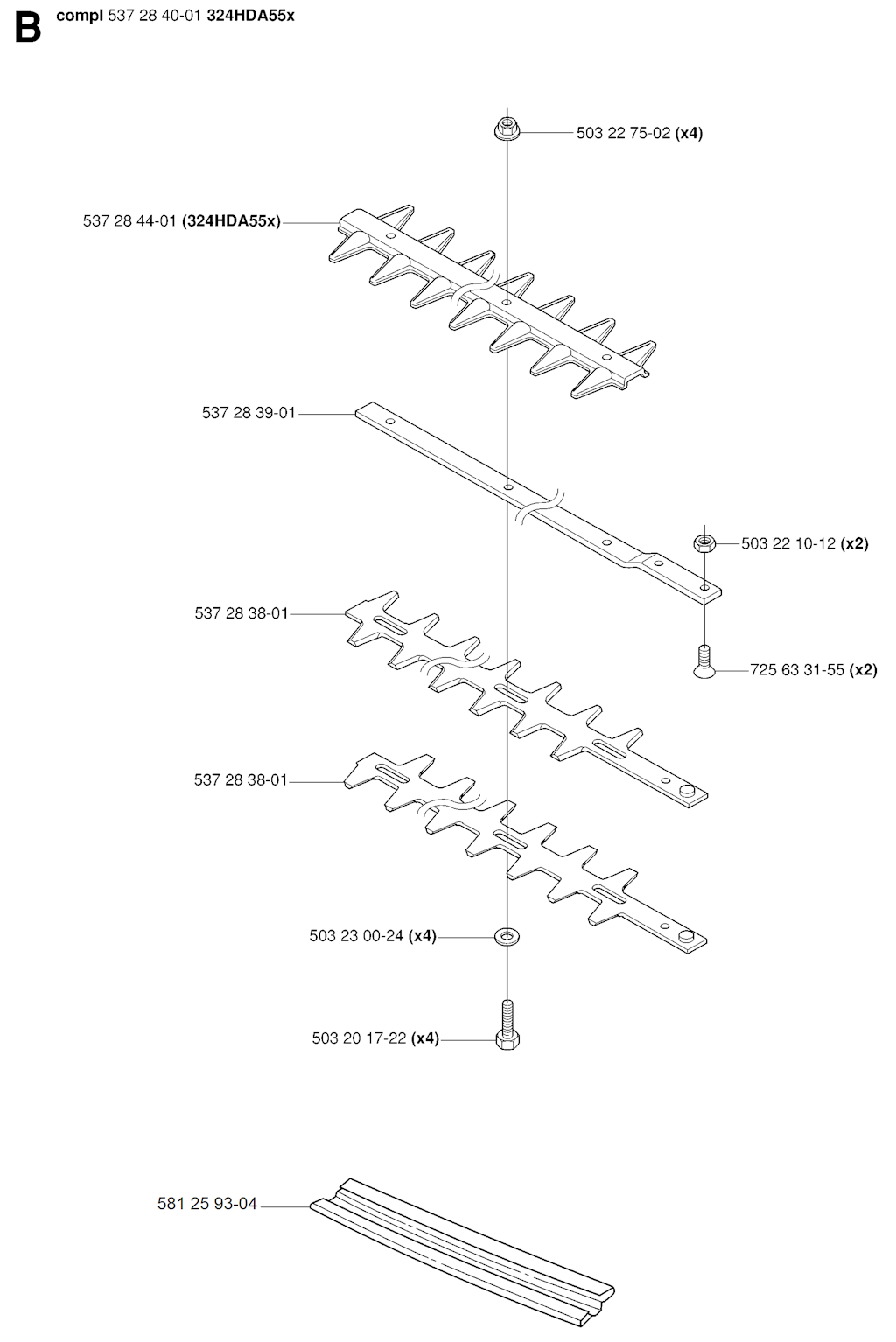 B compl 537 28 40-01 324HDA55x

503 22 75-02 (x4)

537 28 44-01 (324HDA55x)

537 28 39-01

503 22 10-12 (x2)

537 28 38-01

725 63 31-55 (x2)

537 28 38-01

503 23 00-24 (x4)

503 20 17-22 (x4)

581 25 93-04