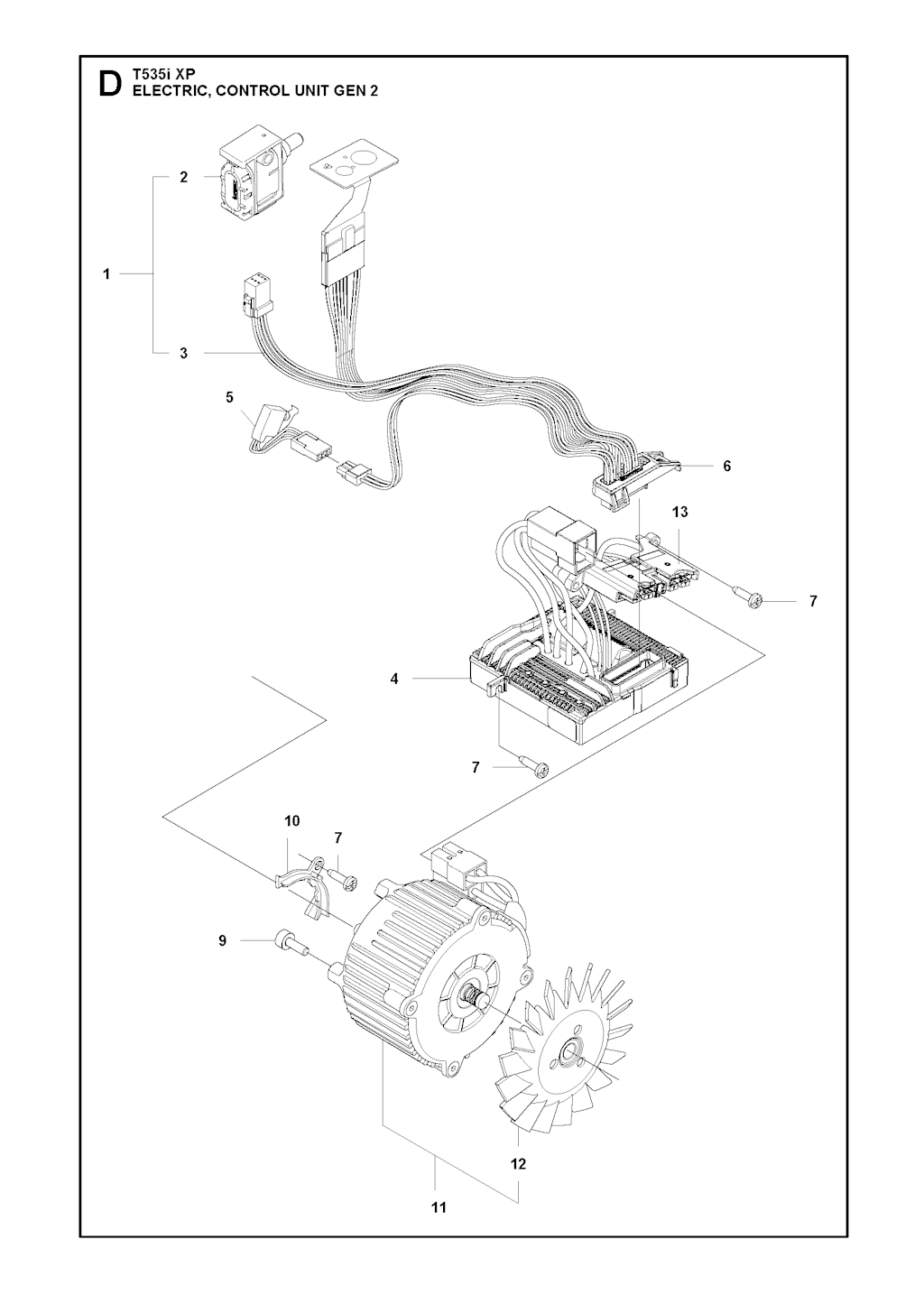 D T535i XP
ELECTRIC, CONTROL UNIT GEN 2

2
1
3
5
6
13
7
4
7
10
7
9
12
11