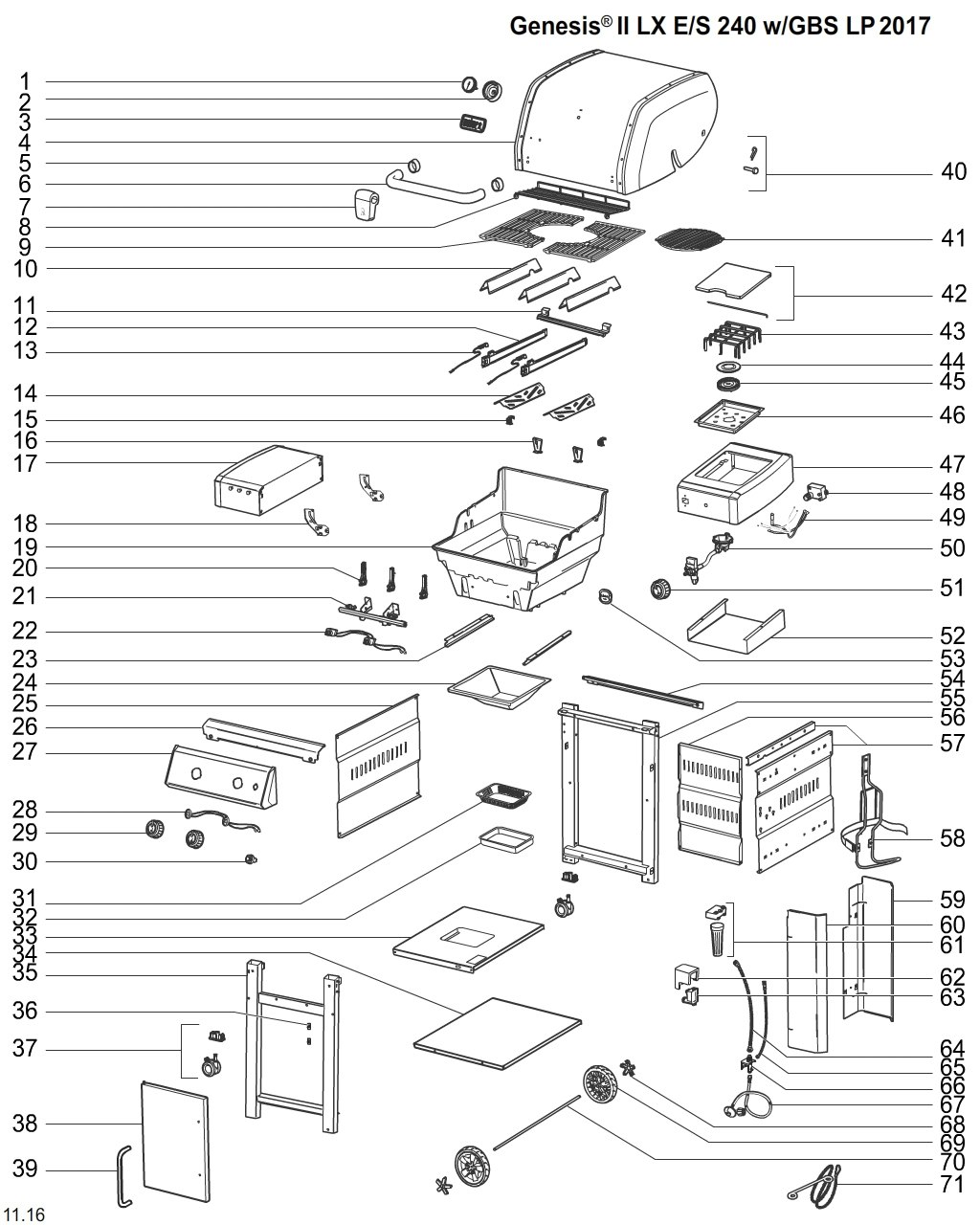 Genesis® II LX E/S 240 w/GBS LP 2017

1
2
3
4
5
6
7
8
9
10
11
12
13
14
15
16
17
18
19
20
21
22
23
24
25
26
27
28
29
30
31
32
33
34
35
36
37
38
39

40
41
42
43
44
45
46
47
48
49
50
51
52
53
54
55
56
57
58
59
60
61
62
63
64
65
66
67
68
69
70
71

11.16