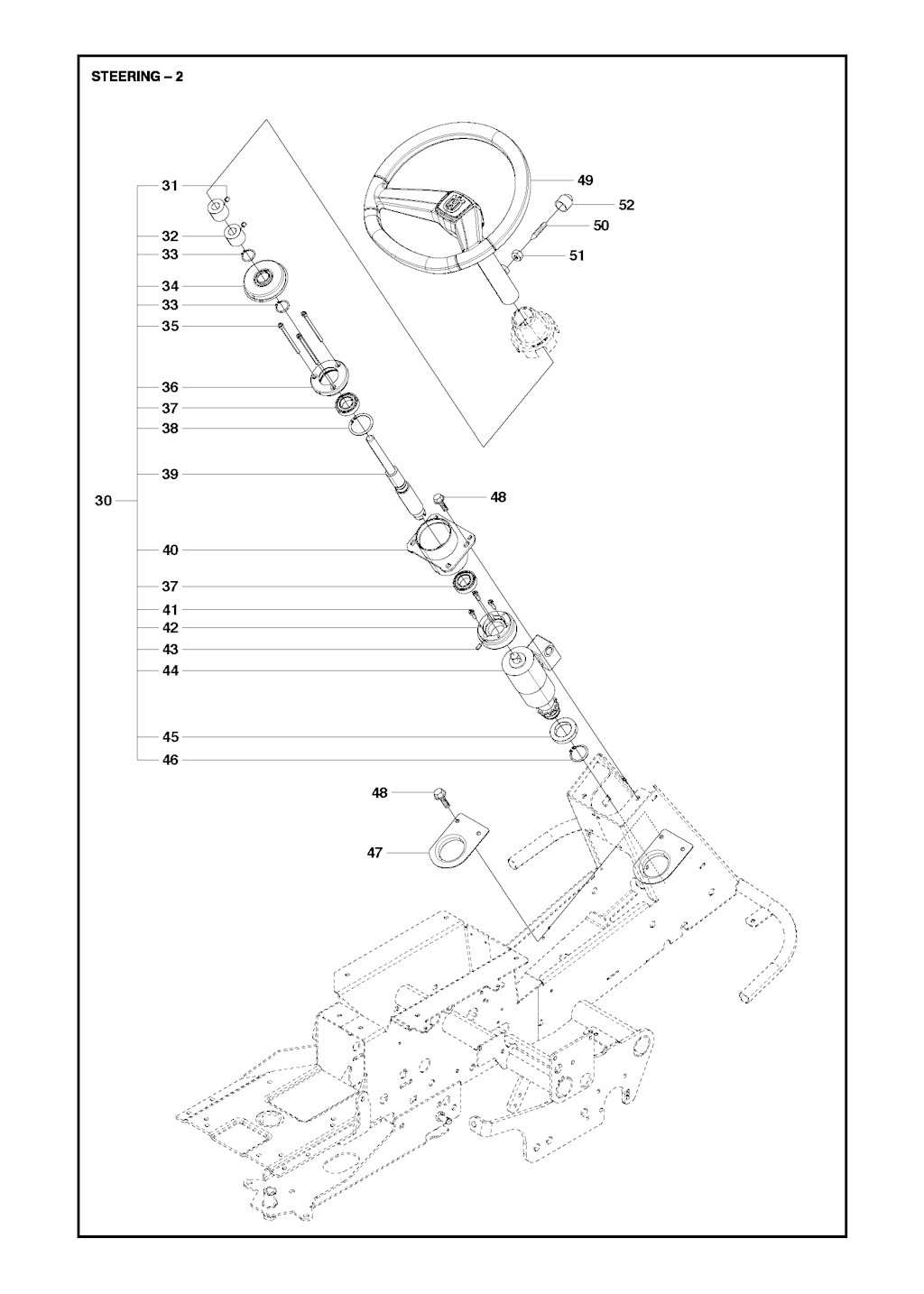 STEERING – 2

31
32
33
34
33
35
36
37
38
39
30
40
37
41
42
43
44
45
46

49
52
50
51
48
48
47