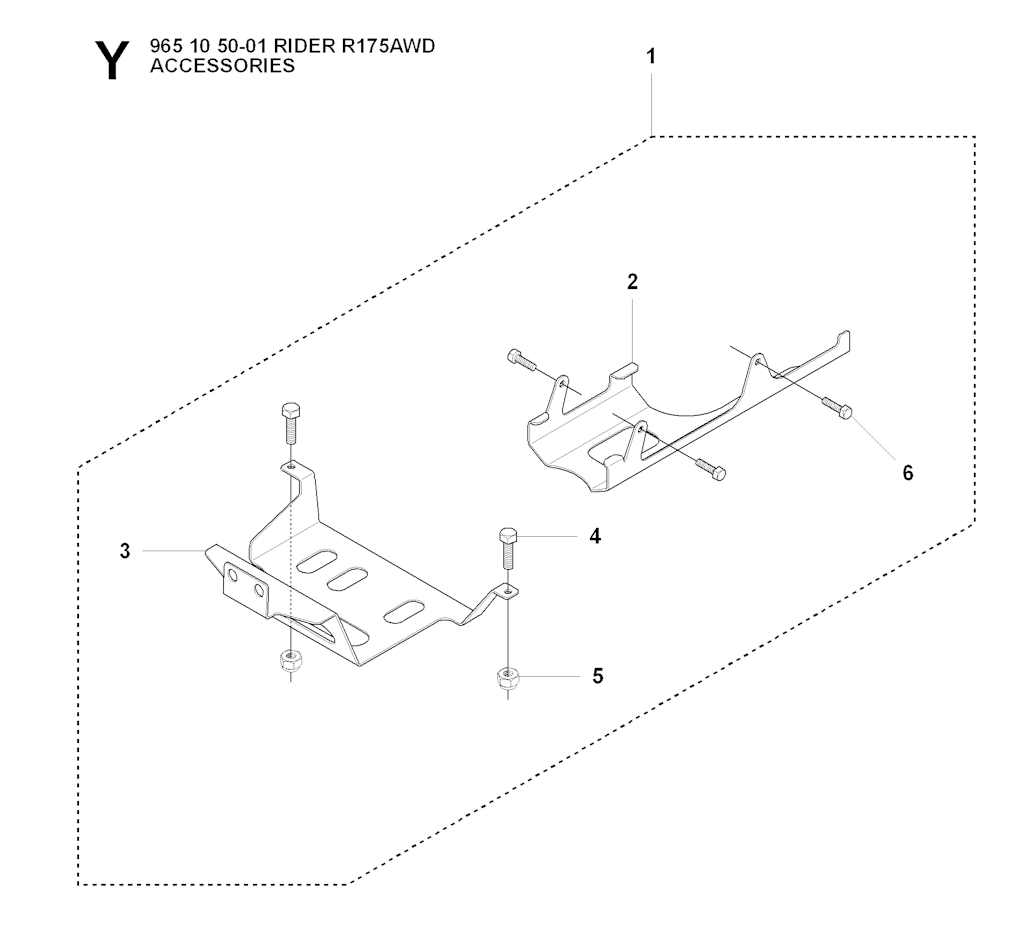 Y 965 10 50-01 RIDER R175AWD
ACCESSORIES

1

2

6

3

4

5