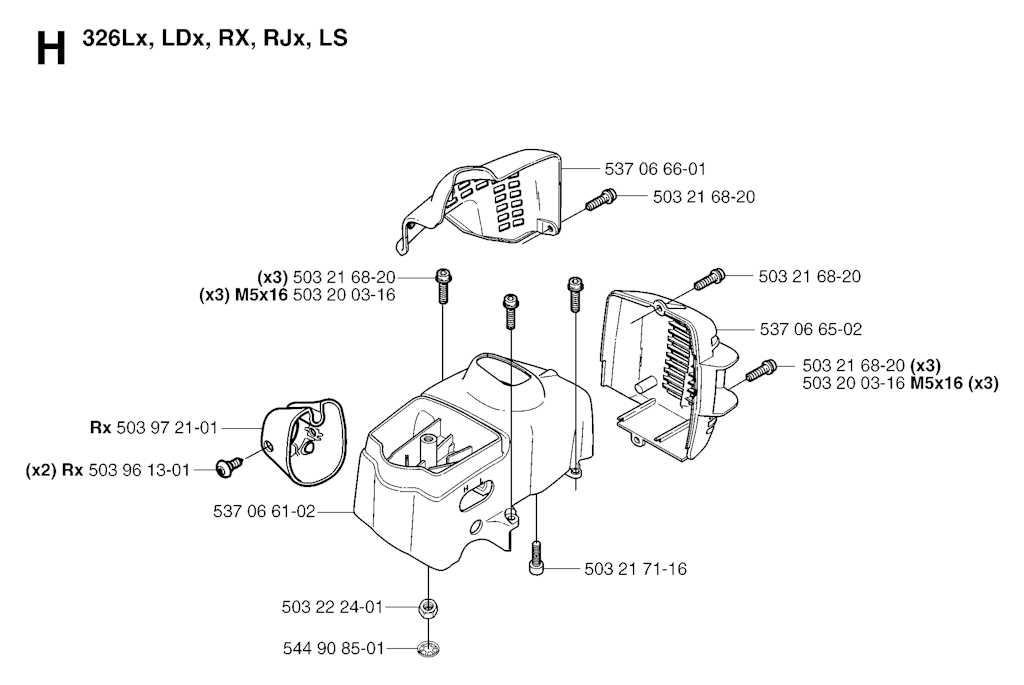 H 326Lx, LDx, RX, RJx, LS

537 06 66-01
503 21 68-20

(x3) 503 21 68-20
(x3) M5x16 503 20 03-16

503 21 68-20
537 06 65-02
503 21 68-20 (x3)
503 20 03-16 M5x16 (x3)

Rx 503 97 21-01
(x2) Rx 503 96 13-01
537 06 61-02
503 21 71-16
503 22 24-01
544 90 85-01