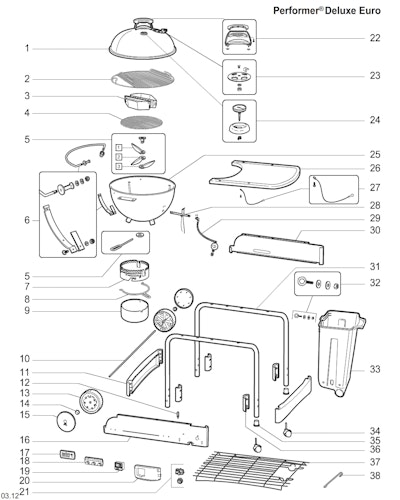 Performer® Deluxe Euro

1
2
3
4
5
1
2
3
6
5
7
8
9
10
11
12
13
14
15
16
17
18
19
20
21

22
23
24
25
26
27
28
29
30
31
32
33
34
35
36
37
38

03.12