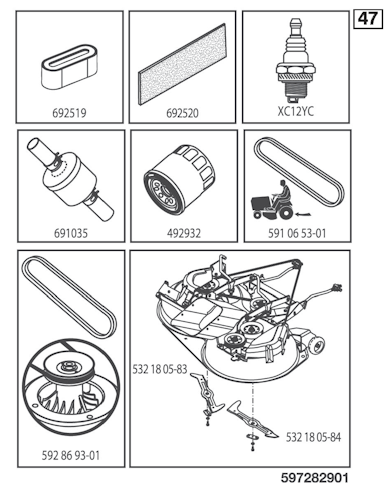 47

692519

692520

XC12YC

691035

492932

591 06 53-01

592 86 93-01

532 18 05-83

532 18 05-84

597282901