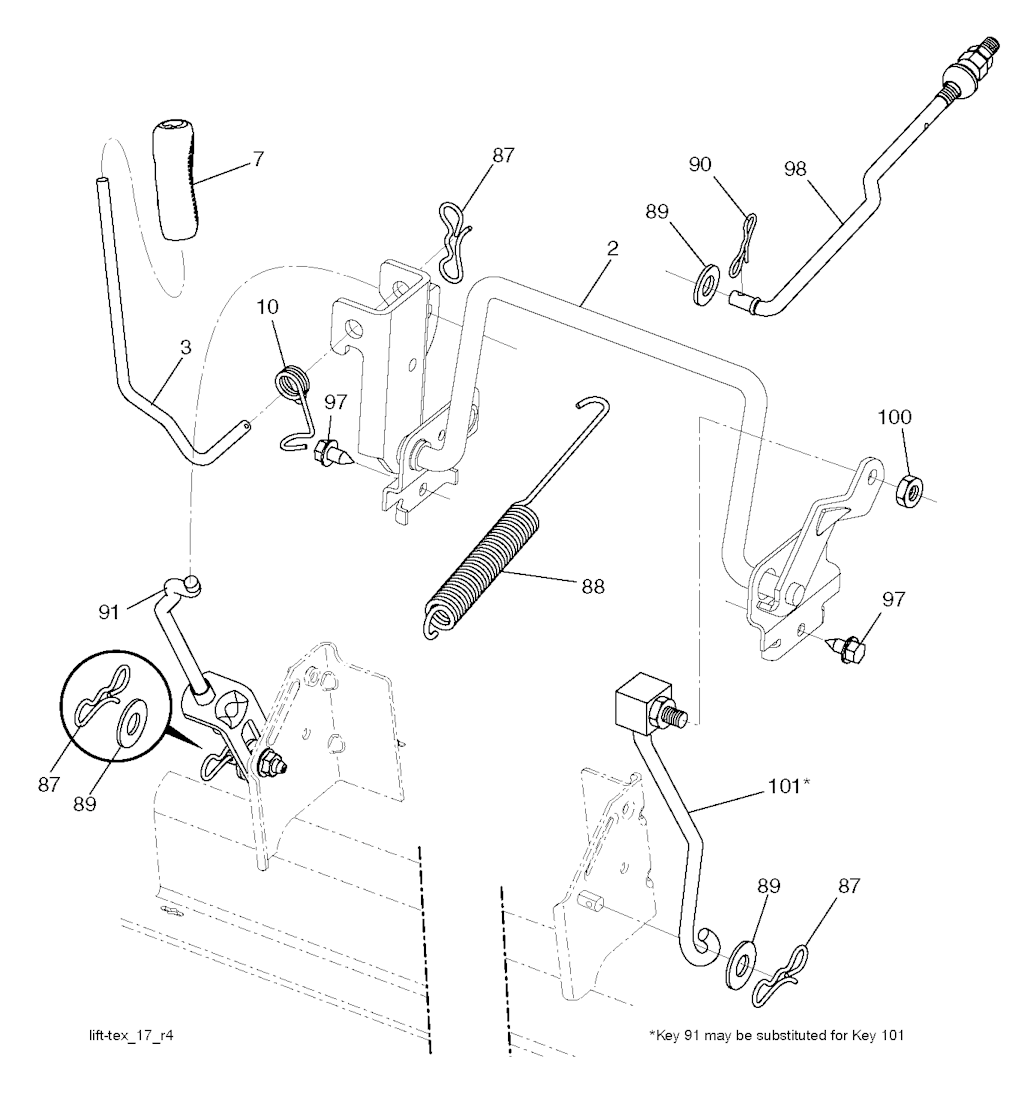 7
87
90
98
89
2
10
3
97
100
88
91
97
87
89
101*
89
87

lift-tex_17_r4

*Key 91 may be substituted for Key 101