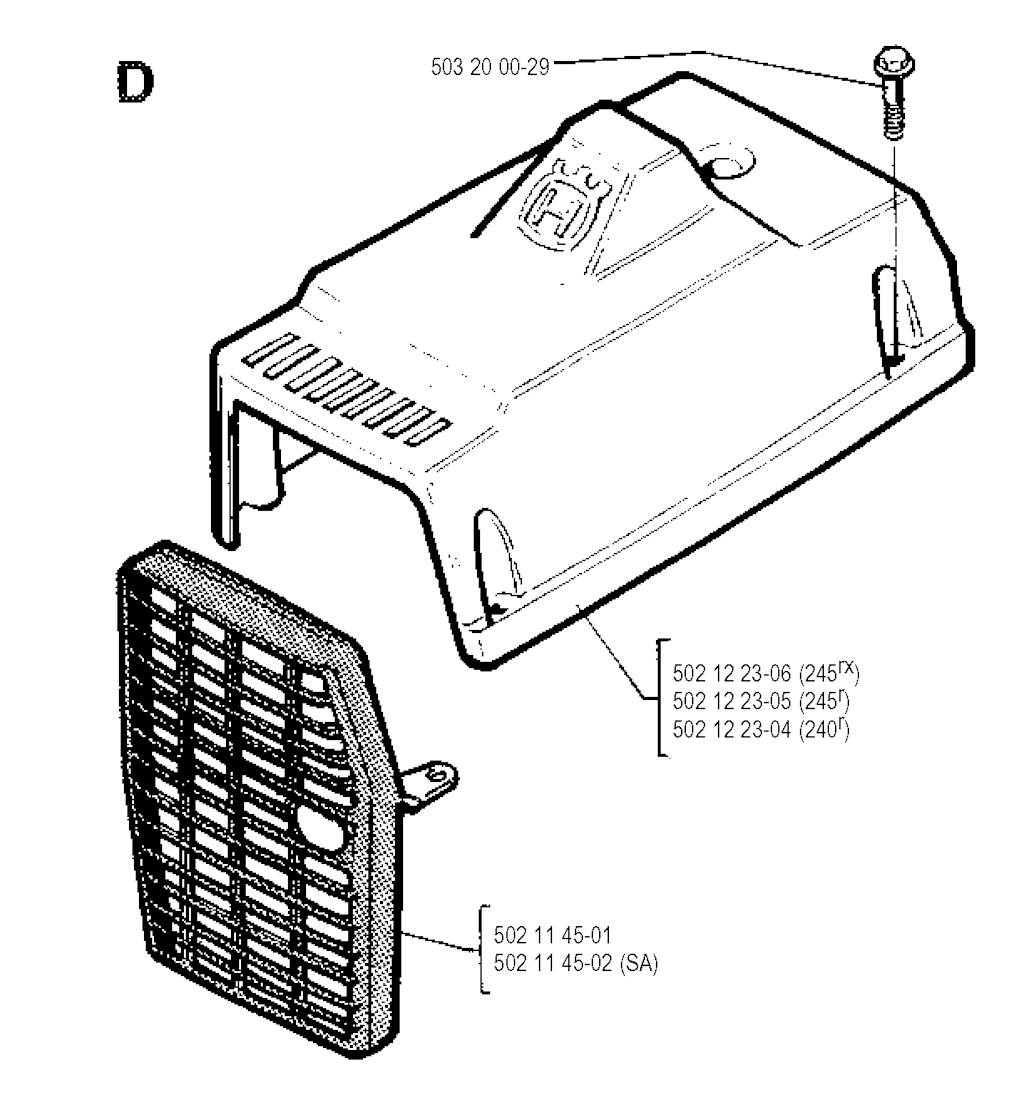 D

503 20 00-29

502 12 23-06 (245$^{rx}$)
502 12 23-05 (245$^{r}$)
502 12 23-04 (240$^{r}$)

502 11 45-01
502 11 45-02 (SA)