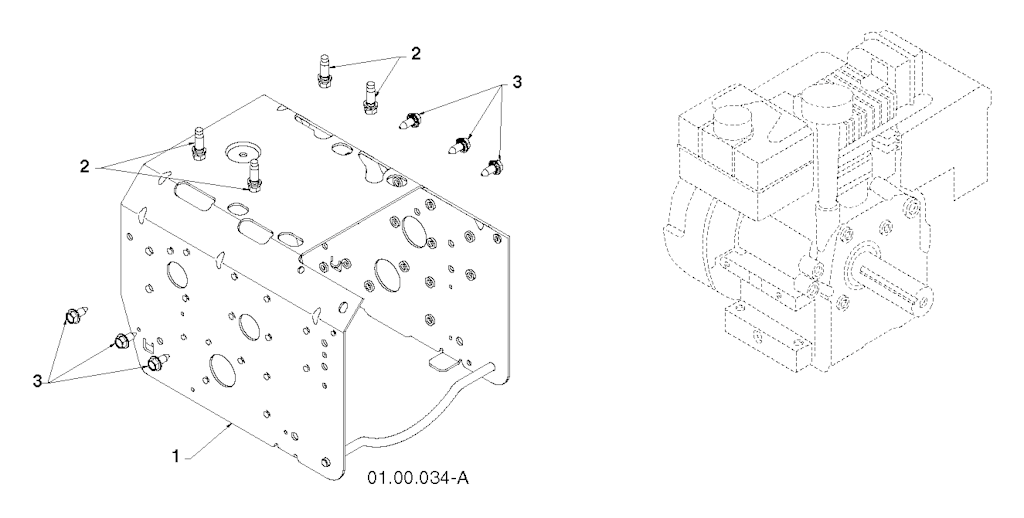 2
3
2
3
1
01.00.034-A