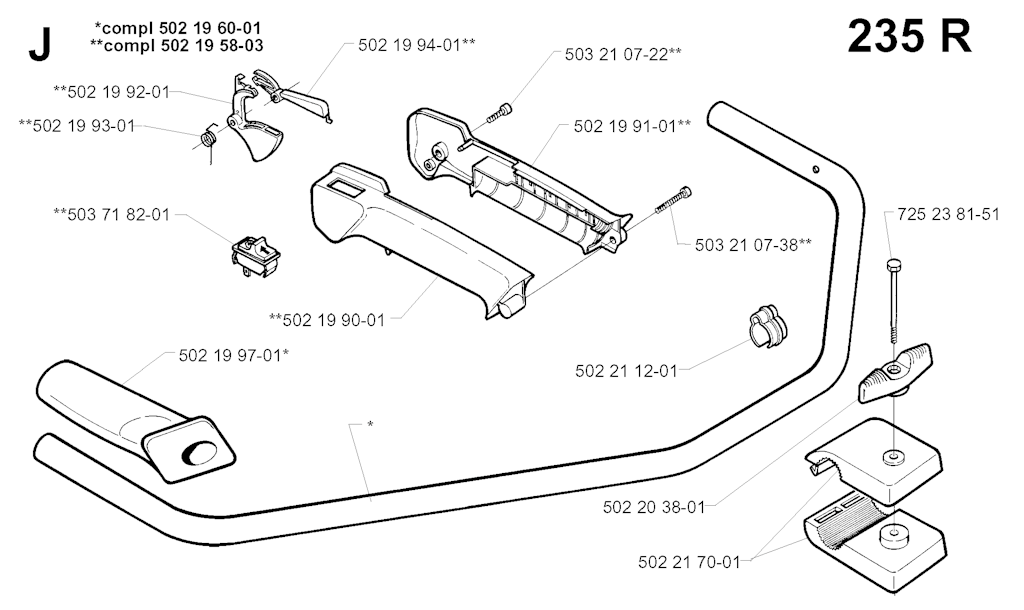 J

*compl 502 19 60-01
**compl 502 19 58-03

235 R

502 19 94-01**

503 21 07-22**

**502 19 92-01

**502 19 93-01

502 19 91-01**

**503 71 82-01

503 21 07-38**

725 23 81-51

**502 19 90-01

502 19 97-01*

502 21 12-01

*

502 20 38-01

502 21 70-01