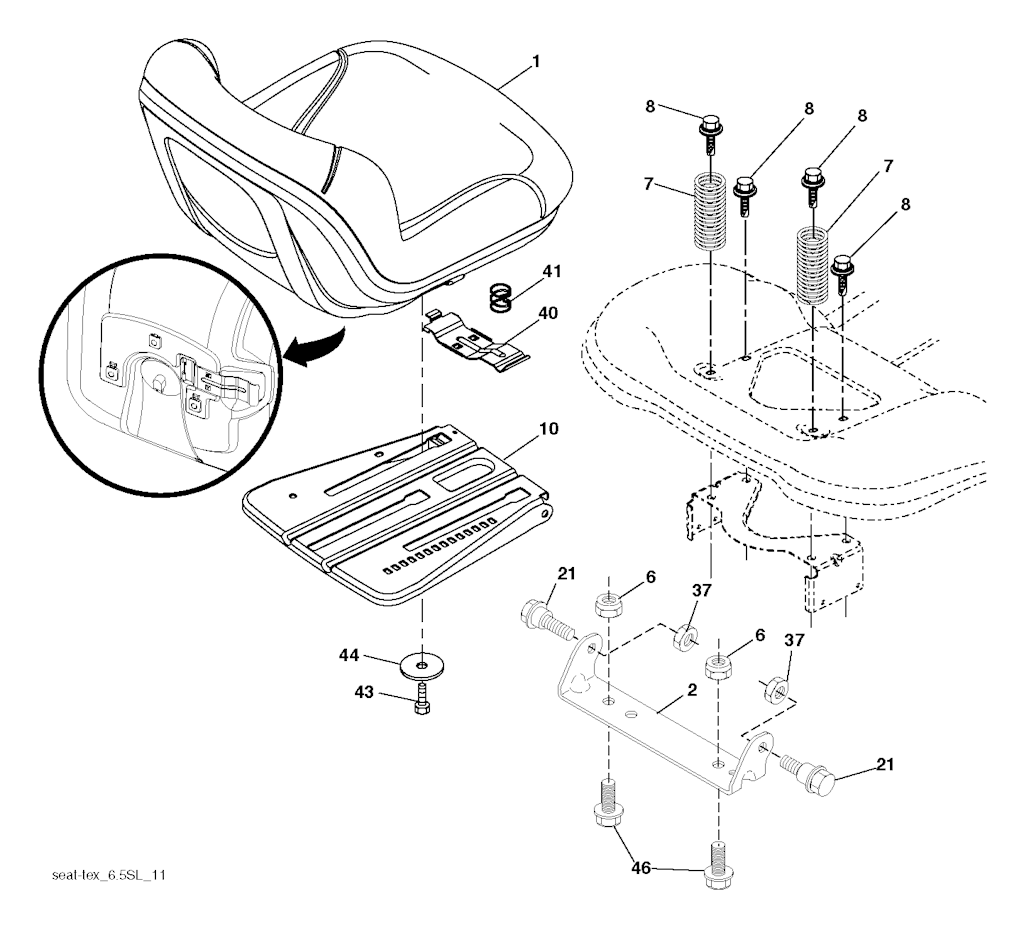 1
8
8
8
7
7
8
41
40
10
21
6
37
6
37
44
43
2
21
46
seat-tex_6.5SL_11