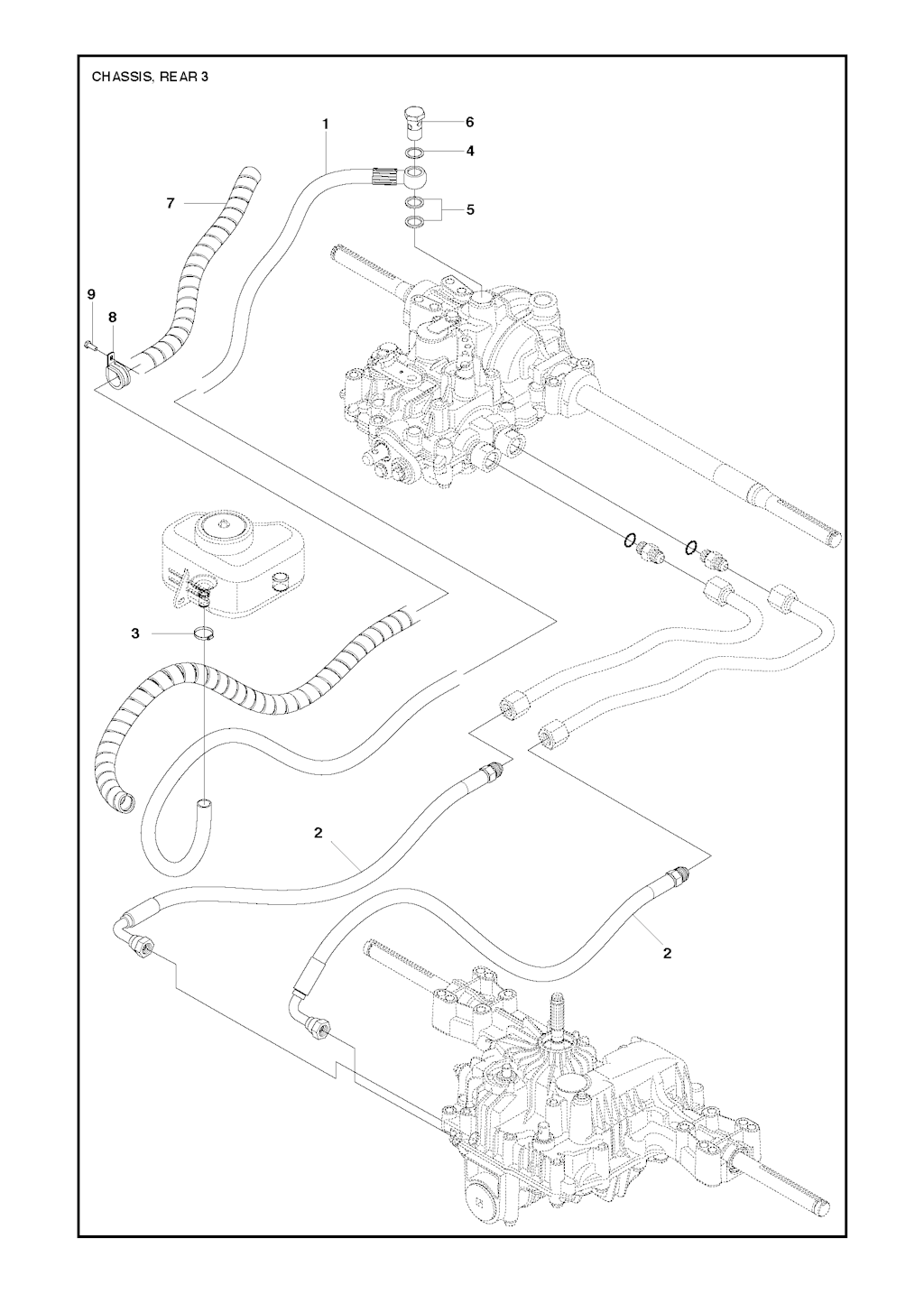 CHASSIS, REAR 3

1

6

4

5

7

9

8

3

2

2