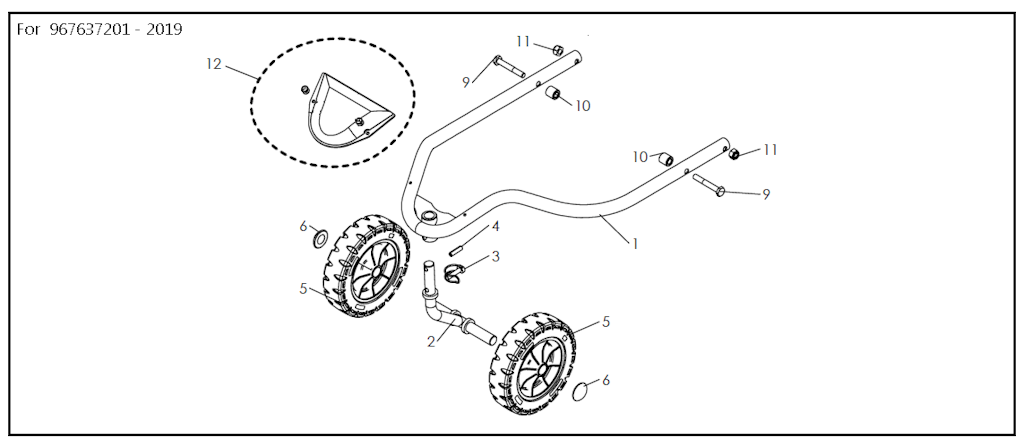 For 967637201 - 2019

12

11

9

10

10

11

9

1

6

4

3

5

2

5

6