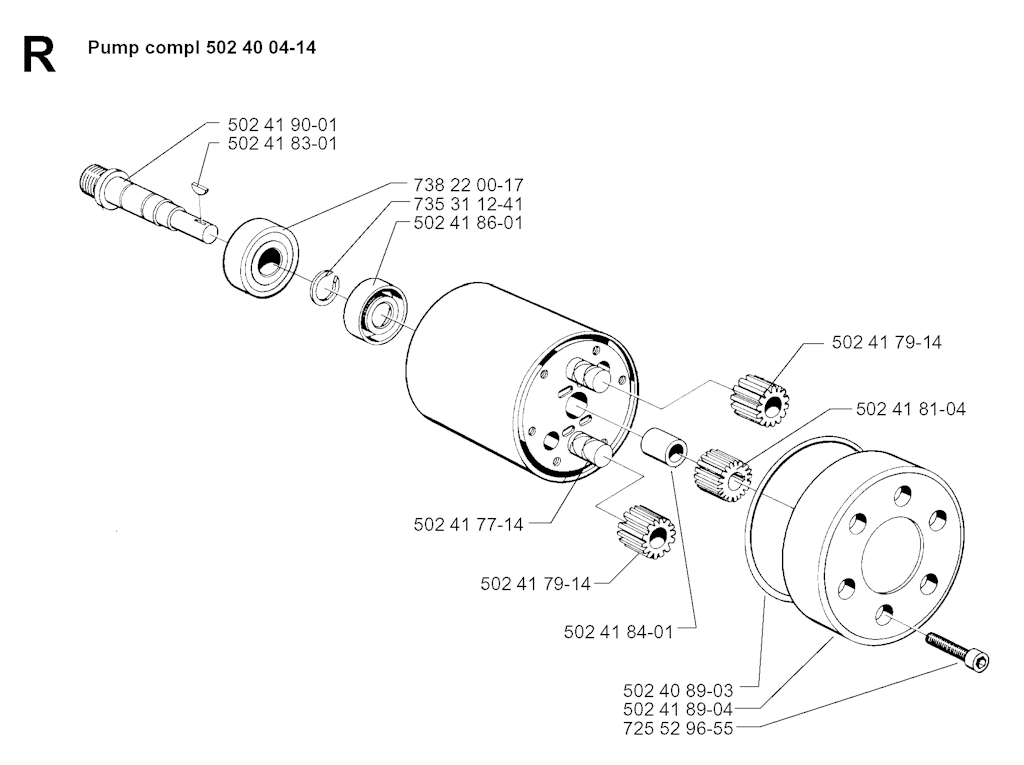 R Pump compl 502 40 04-14

502 41 90-01
502 41 83-01
738 22 00-17
735 31 12-41
502 41 86-01
502 41 79-14
502 41 81-04
502 41 77-14
502 41 79-14
502 41 84-01
502 40 89-03
502 41 89-04
725 52 96-55