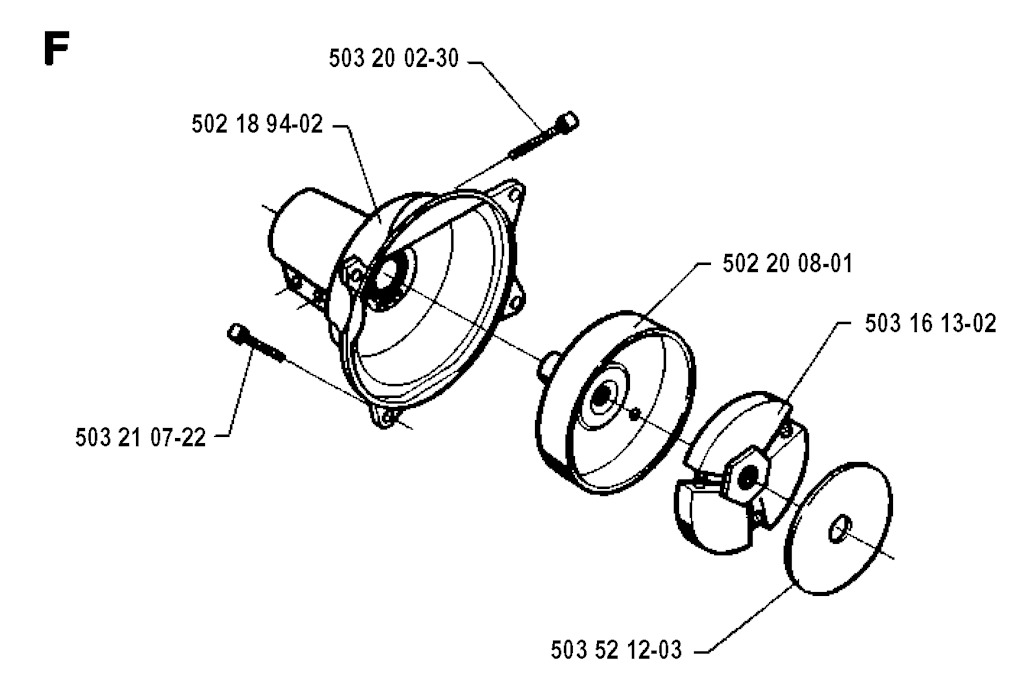 F

503 20 02-30

502 18 94-02

502 20 08-01

503 16 13-02

503 21 07-22

503 52 12-03