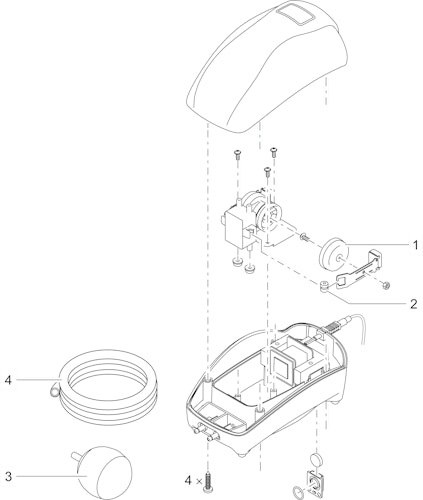 1
2
4
3
4 ×