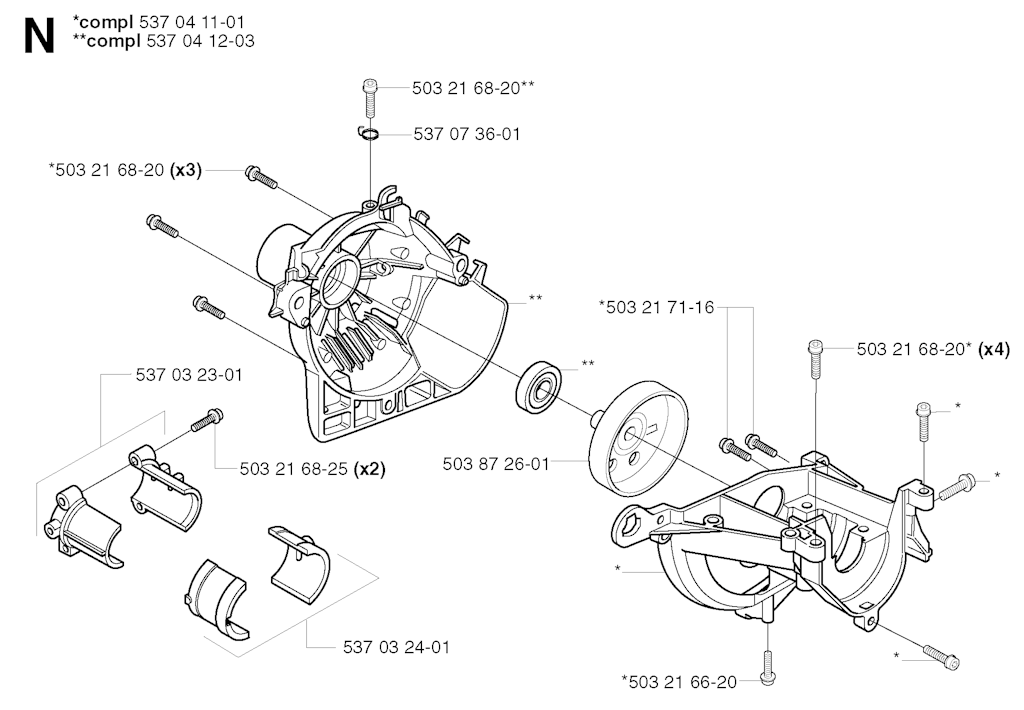 N

*compl 537 04 11-01
**compl 537 04 12-03

503 21 68-20**

537 07 36-01

*503 21 68-20 (x3)

**

*503 21 71-16

**

503 21 68-20* (x4)

537 03 23-01

*

*

503 21 68-25 (x2)

503 87 26-01

*

537 03 24-01

*

*503 21 66-20