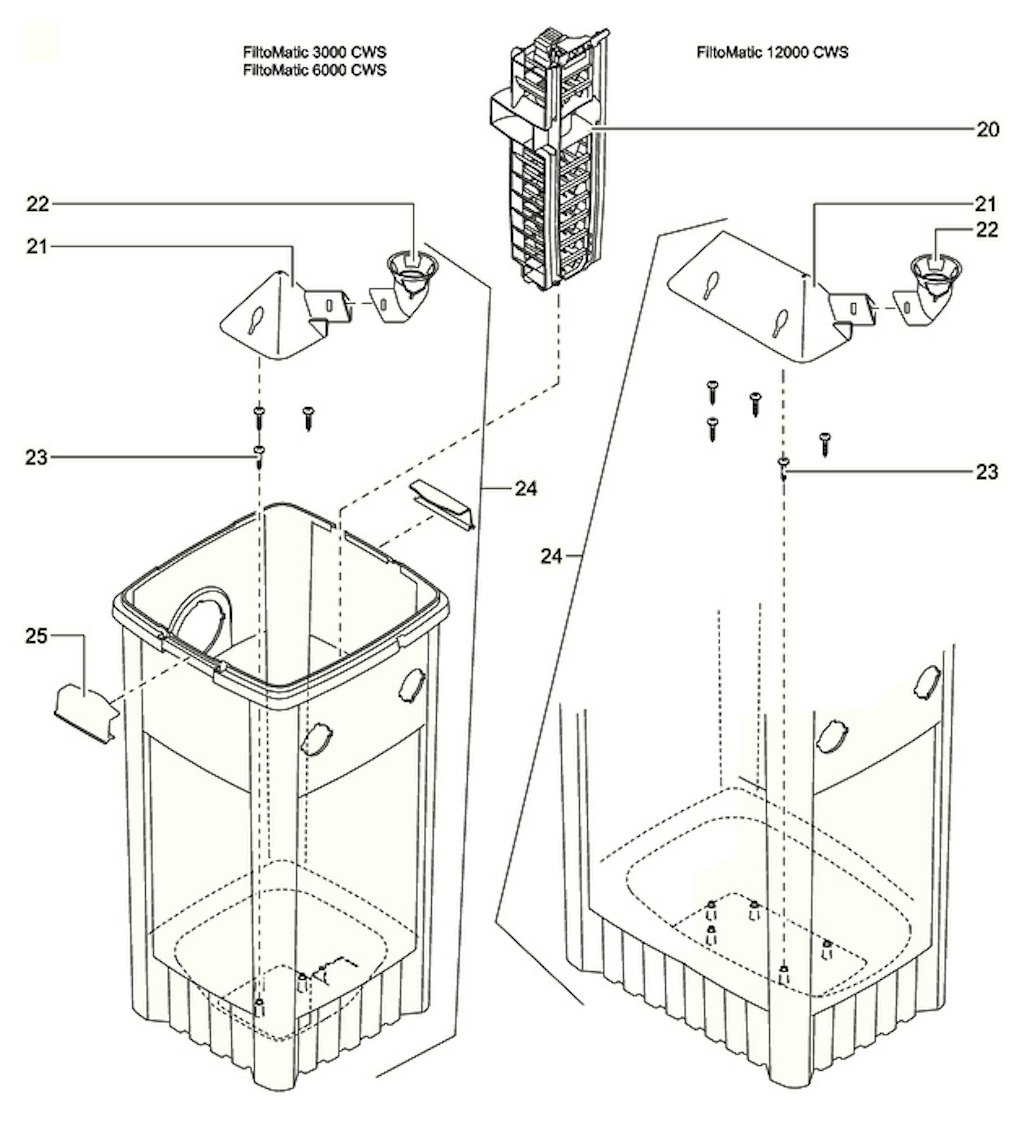 FiltoMatic 3000 CWS
FiltoMatic 6000 CWS

FiltoMatic 12000 CWS

20

22

21

21

22

23

23

24

24

25