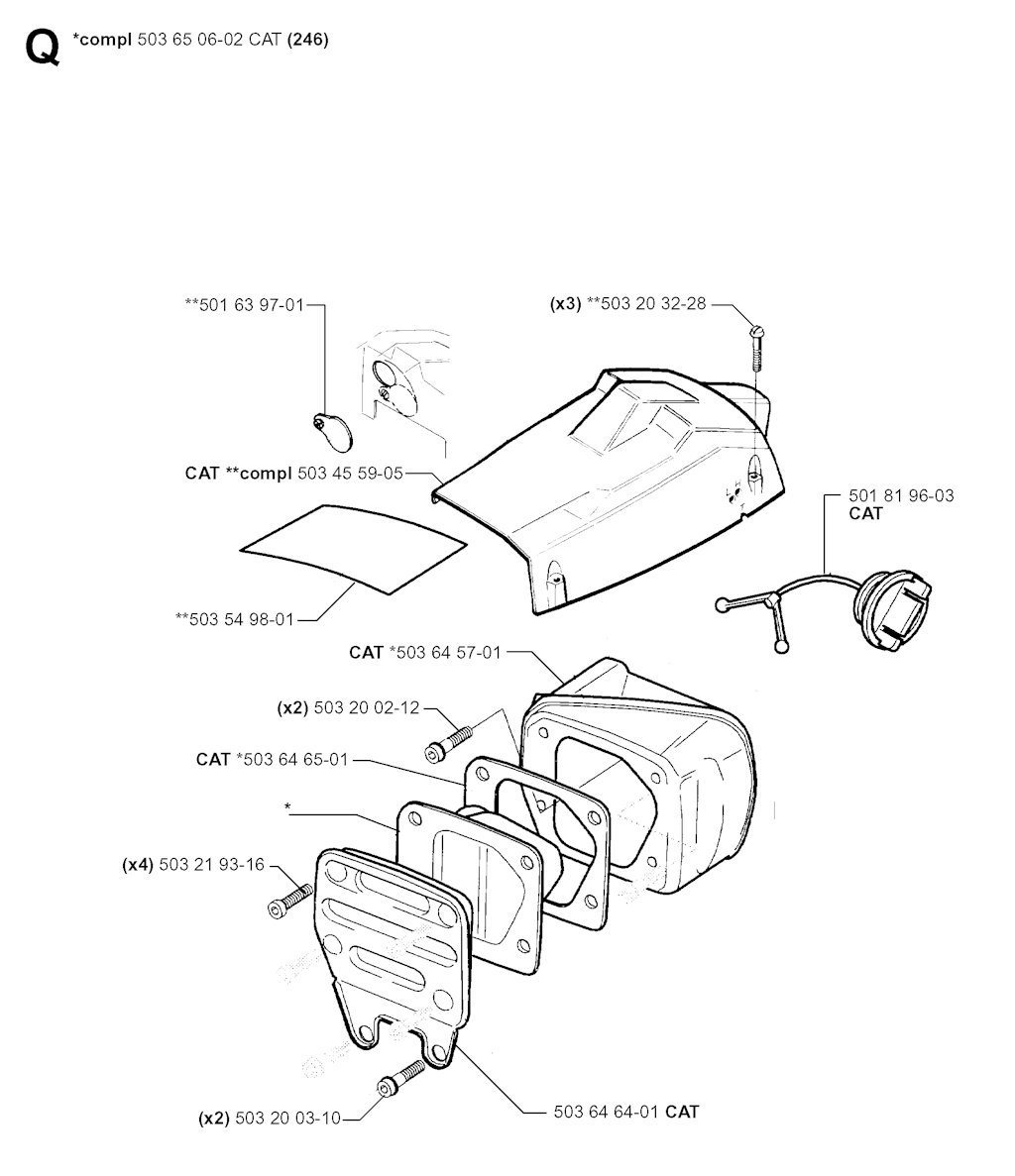 Q *compl 503 65 06-02 CAT (246)

**501 63 97-01

(x3) **503 20 32-28

CAT **compl 503 45 59-05

501 81 96-03
CAT

**503 54 98-01

CAT *503 64 57-01

(x2) 503 20 02-12

CAT *503 64 65-01

*

(x4) 503 21 93-16

(x2) 503 20 03-10

503 64 64-01 CAT