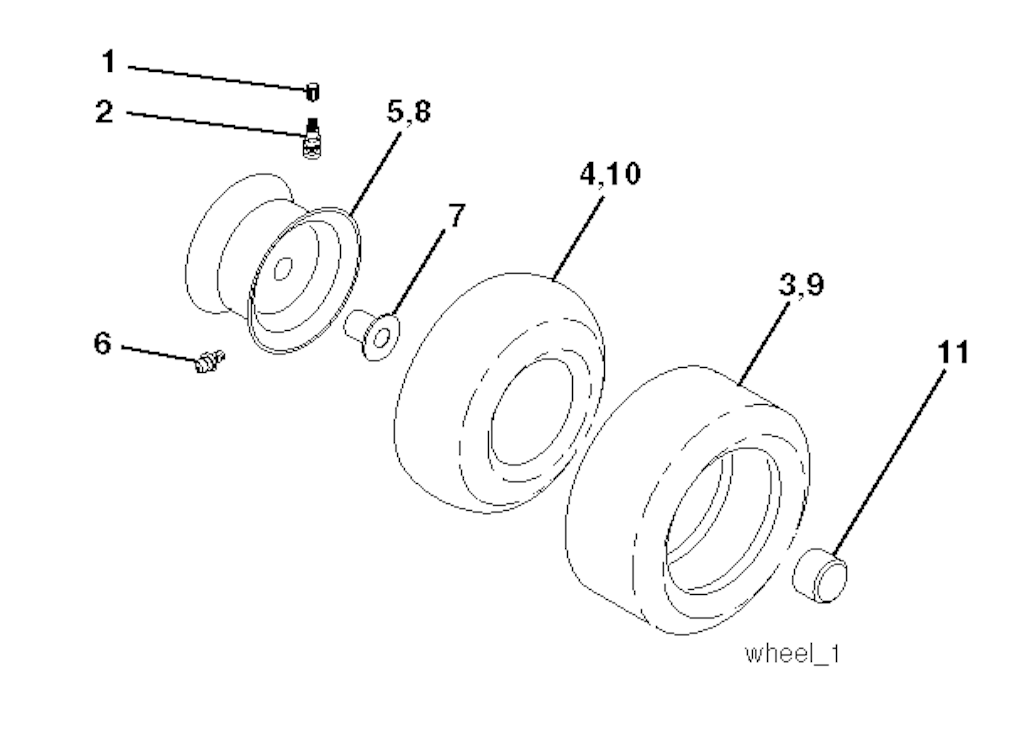 1
2
5,8
4,10
7
3,9
6
11
wheel_1