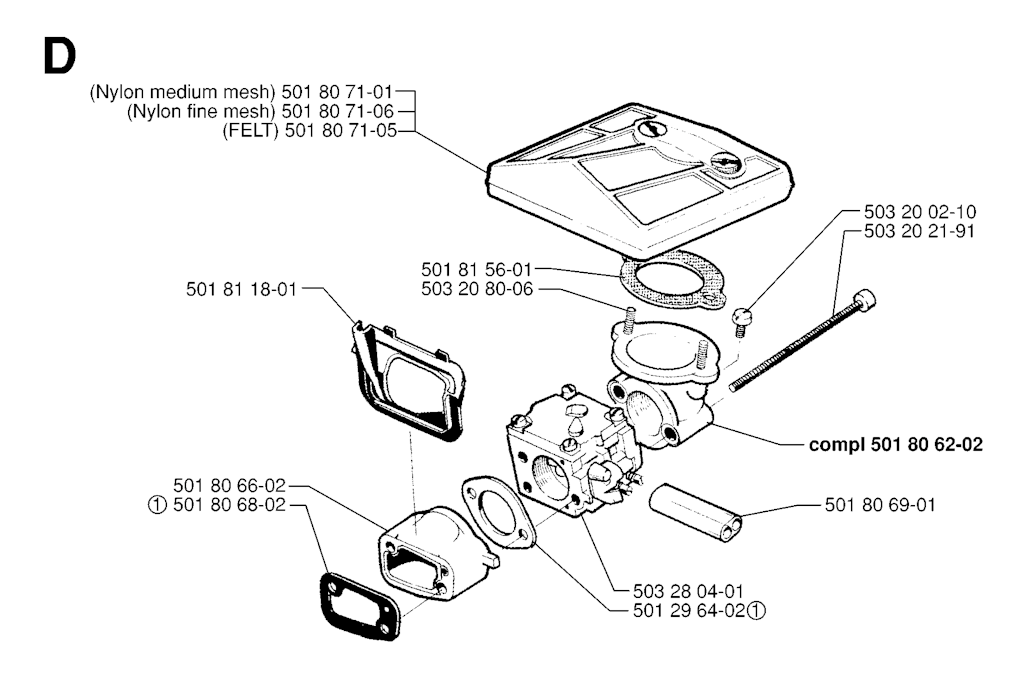 D

(Nylon medium mesh) 501 80 71-01
(Nylon fine mesh) 501 80 71-06
(FELT) 501 80 71-05

503 20 02-10
503 20 21-91

501 81 56-01
503 20 80-06

501 81 18-01

compl 501 80 62-02

501 80 66-02
① 501 80 68-02

501 80 69-01

503 28 04-01
501 29 64-02①