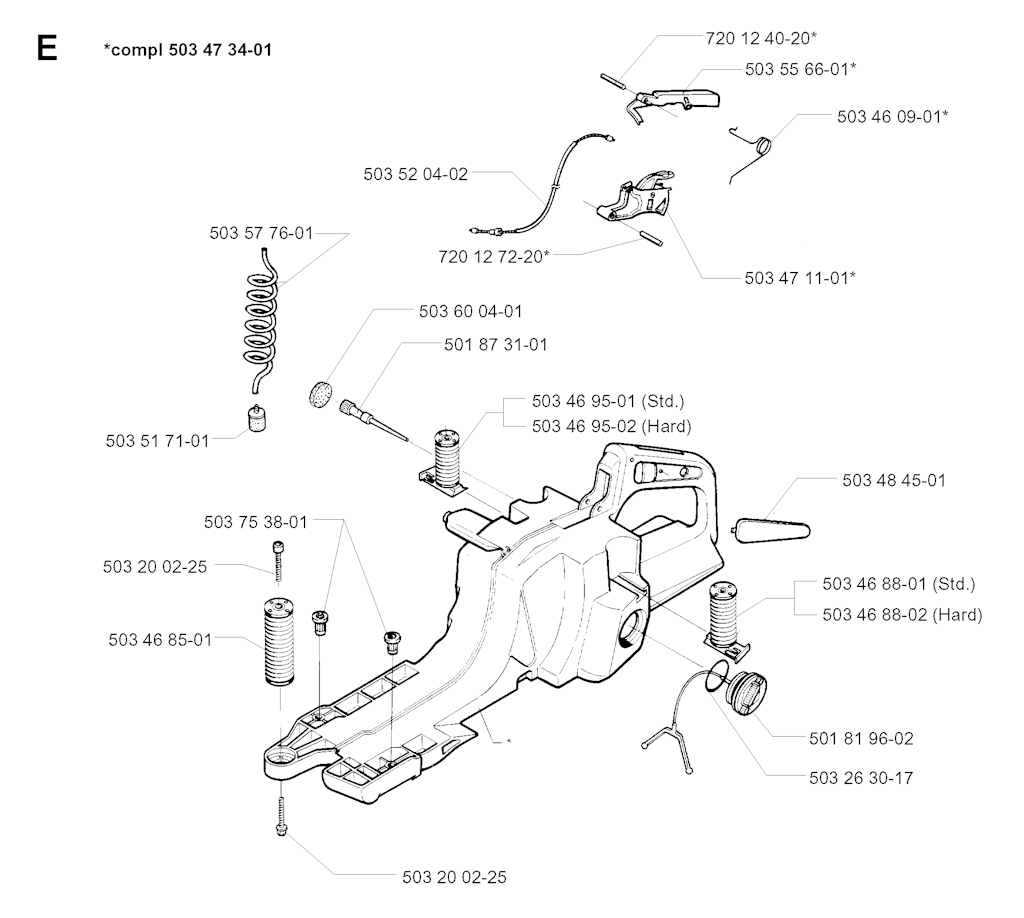 E

*compl 503 47 34-01

720 12 40-20*

503 55 66-01*

503 46 09-01*

503 52 04-02

720 12 72-20*

503 47 11-01*

503 57 76-01

503 60 04-01

501 87 31-01

503 46 95-01 (Std.)

503 46 95-02 (Hard)

503 51 71-01

503 48 45-01

503 75 38-01

503 20 02-25

503 46 88-01 (Std.)

503 46 88-02 (Hard)

503 46 85-01

*

501 81 96-02

503 26 30-17

503 20 02-25