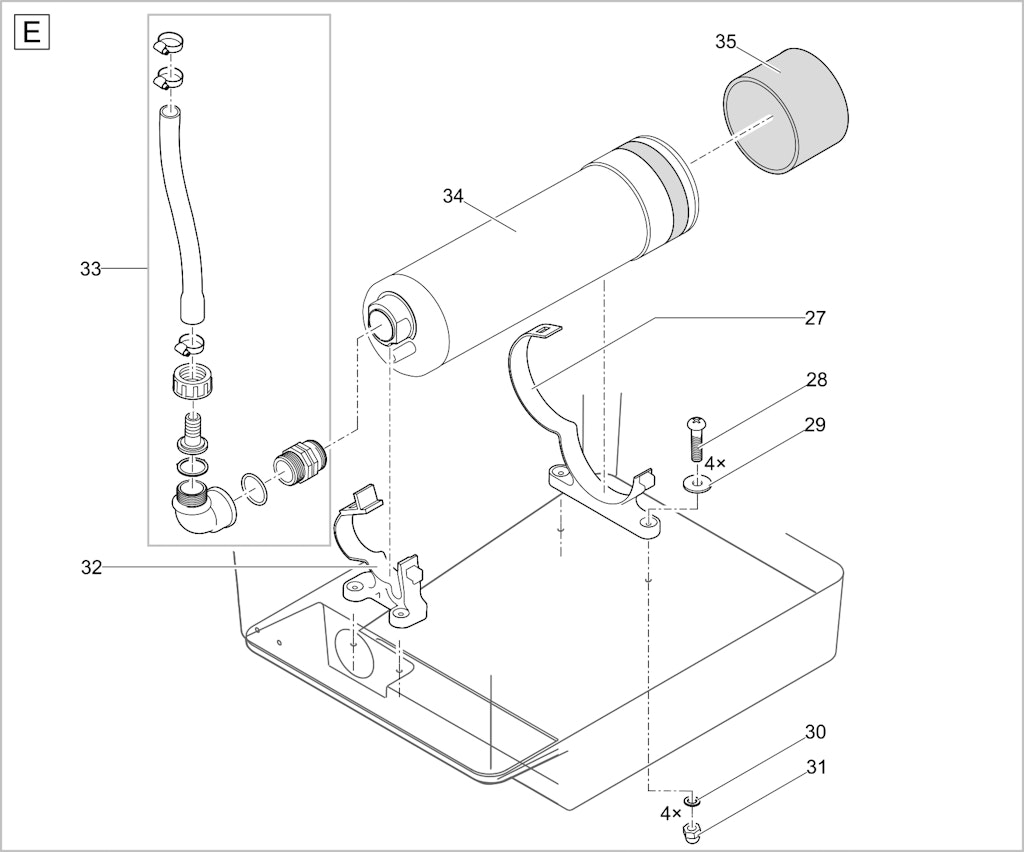 E

35

34

33

27

28

29

4×

32

30

31

4×